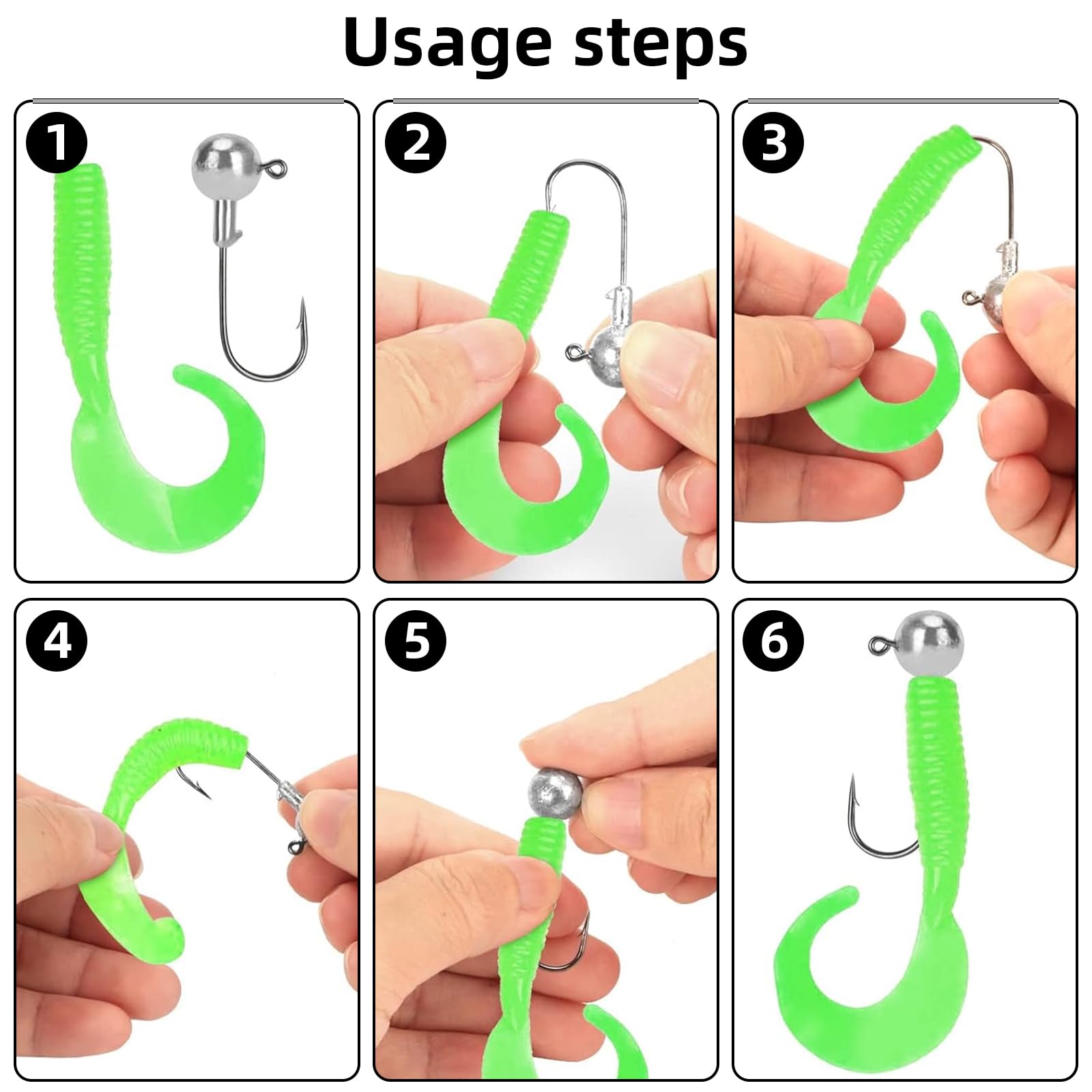 Usage steps

1

2

3

4

5

6