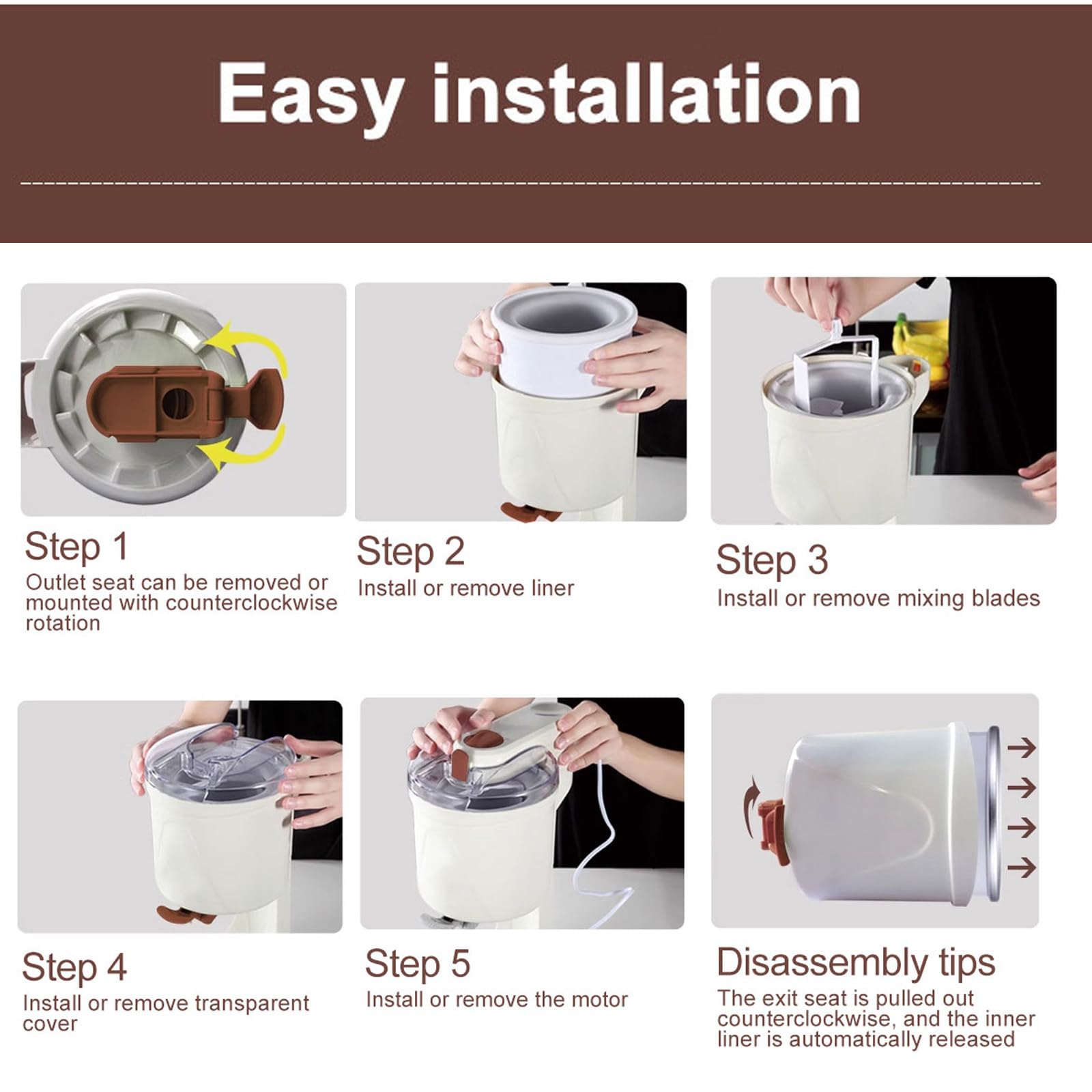 Easy installation

Step 1
Outlet seat can be removed or mounted with counterclockwise rotation

Step 2
Install or remove liner

Step 3
Install or remove mixing blades

Step 4
Install or remove transparent cover

Step 5
Install or remove the motor

Disassembly tips
The exit seat is pulled out counterclockwise, and the inner liner is automatically released