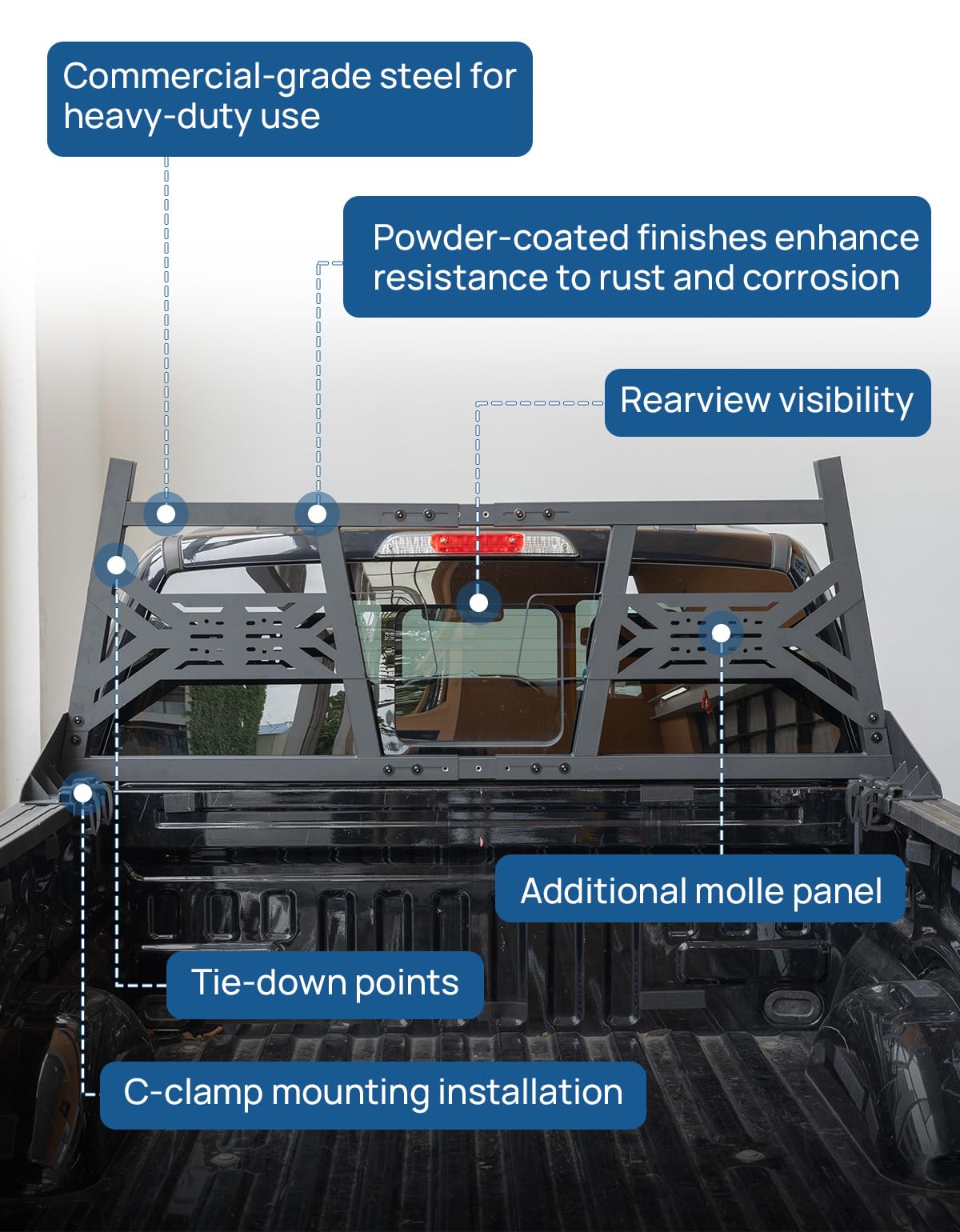 Commercial-grade steel for heavy-duty use

Powder-coated finishes enhance resistance to rust and corrosion

Rearview visibility

Additional molle panel

Tie-down points

C-clamp mounting installation