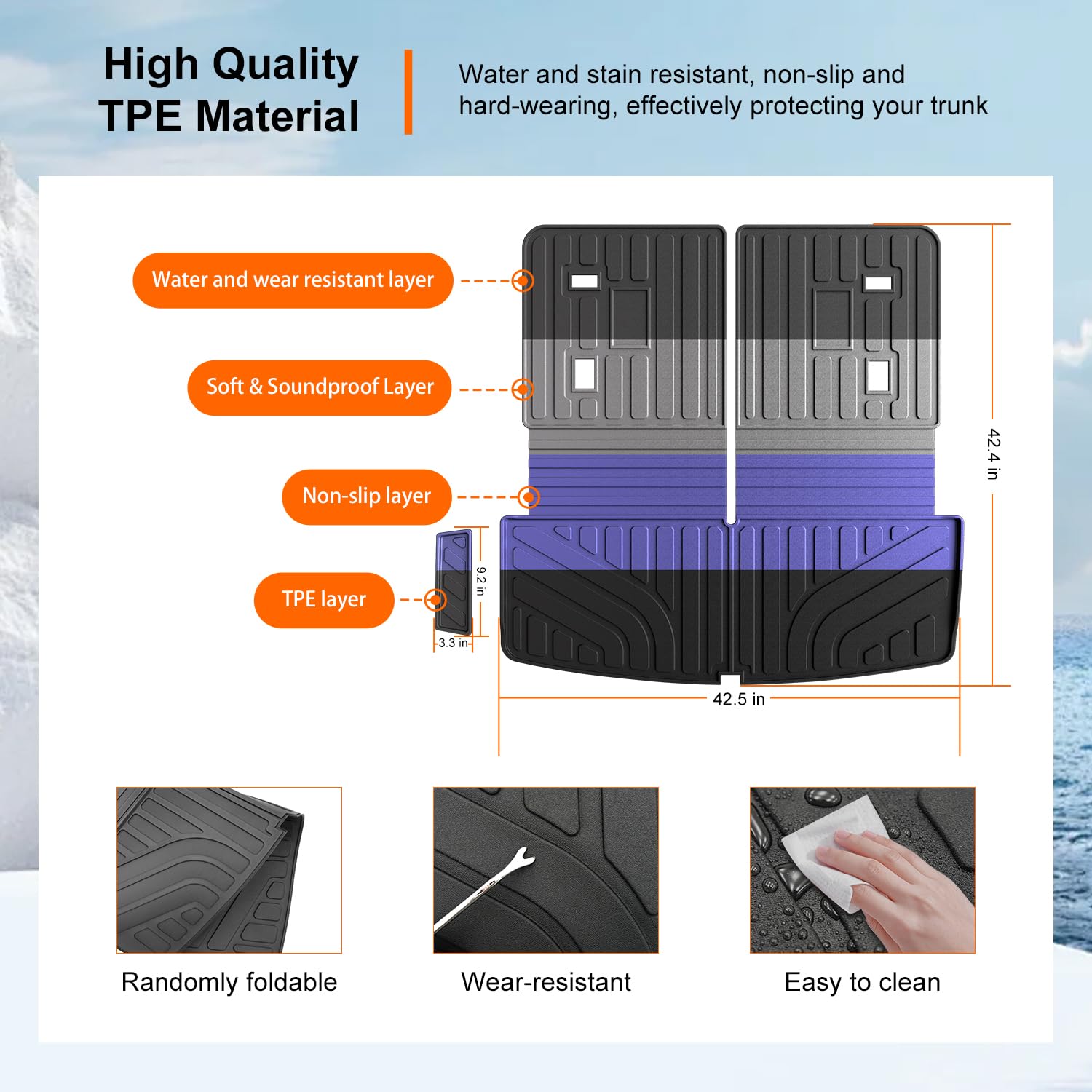 High Quality TPE Material

Water and stain resistant, non-slip and hard-wearing, effectively protecting your trunk

Water and wear resistant layer

Soft & Soundproof Layer

Non-slip layer

TPE layer

9.2 in

3.3 in

42.4 in

42.5 in

Randomly foldable

Wear-resistant

Easy to clean