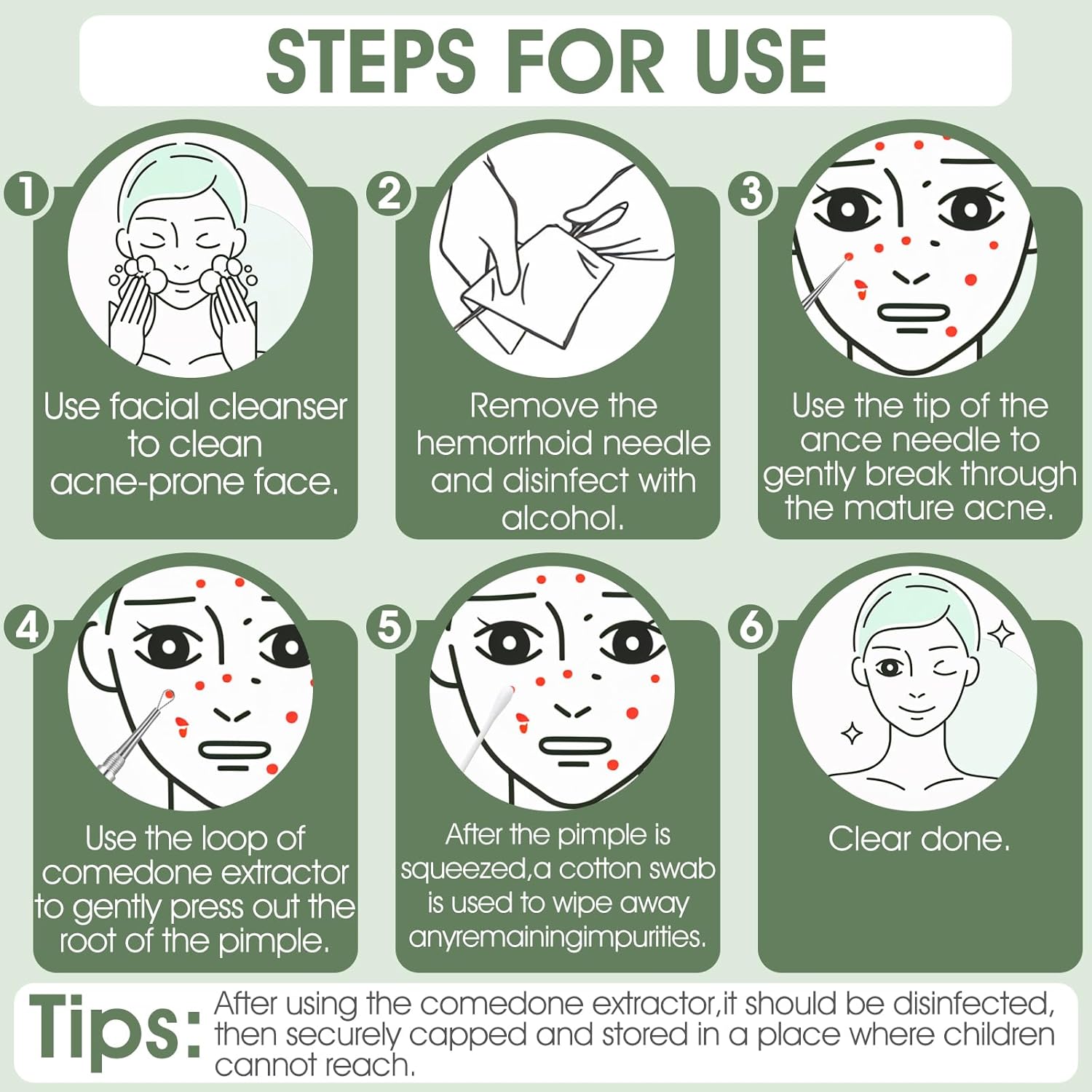 STEPS FOR USE

1
Use facial cleanser to clean acne-prone face.

2
Remove the hemorrhoid needle and disinfect with alcohol.

3
Use the tip of the ance needle to gently break through the mature acne.

4
Use the loop of comedone extractor to gently press out the root of the pimple.

5
After the pimple is squeezed,a cotton swab is used to wipe away anyremainingimpurities.

6
Clear done.

Tips: After using the comedone extractor,it should be disinfected, then securely capped and stored in a place where children cannot reach.