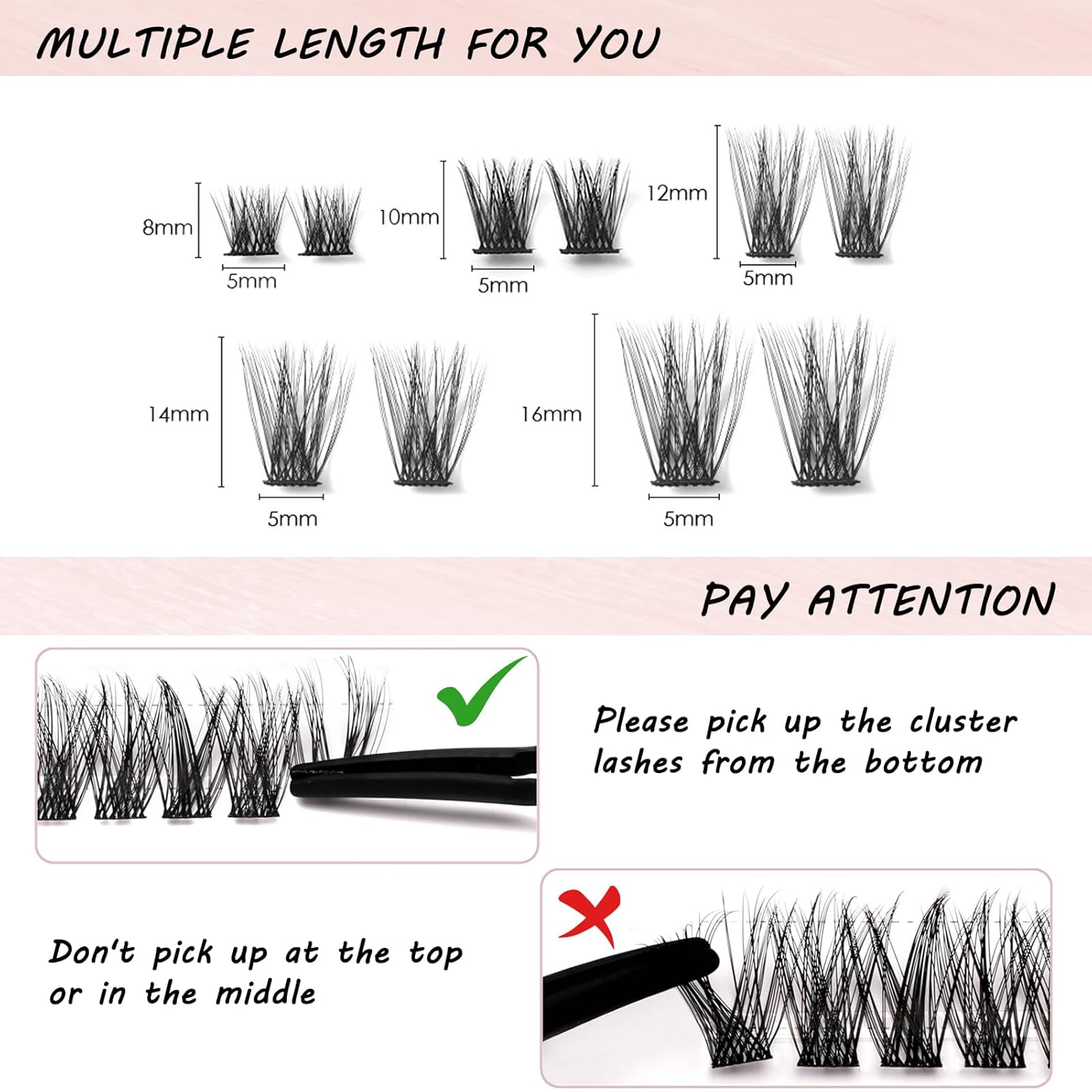 MULTIPLE LENGTH FOR YOU

8mm

5mm

10mm

5mm

12mm

5mm

14mm

5mm

16mm

5mm

PAY ATTENTION

Please pick up the cluster lashes from the bottom

Don't pick up at the top or in the middle