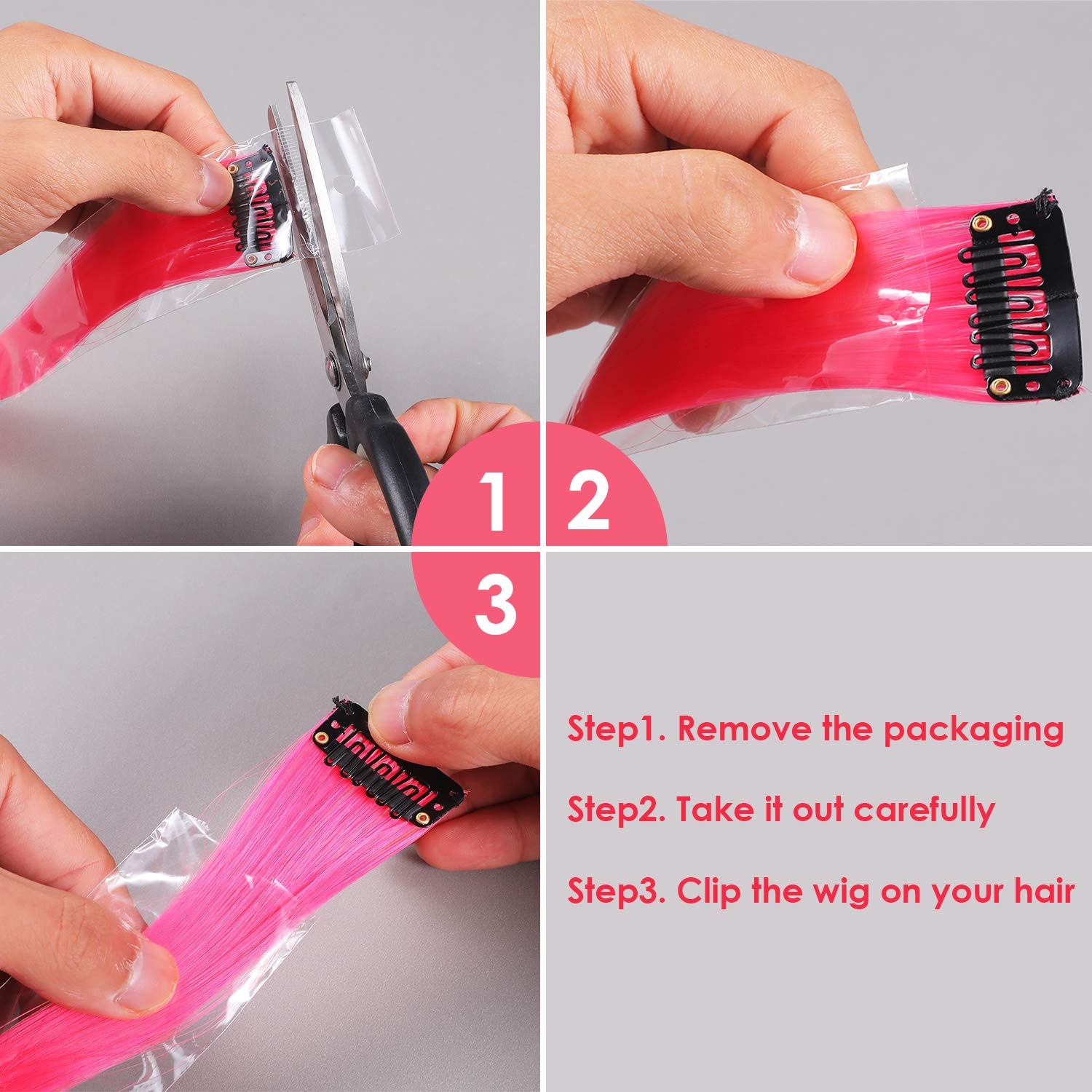 1

2

3

Step1. Remove the packaging

Step2. Take it out carefully

Step3. Clip the wig on your hair