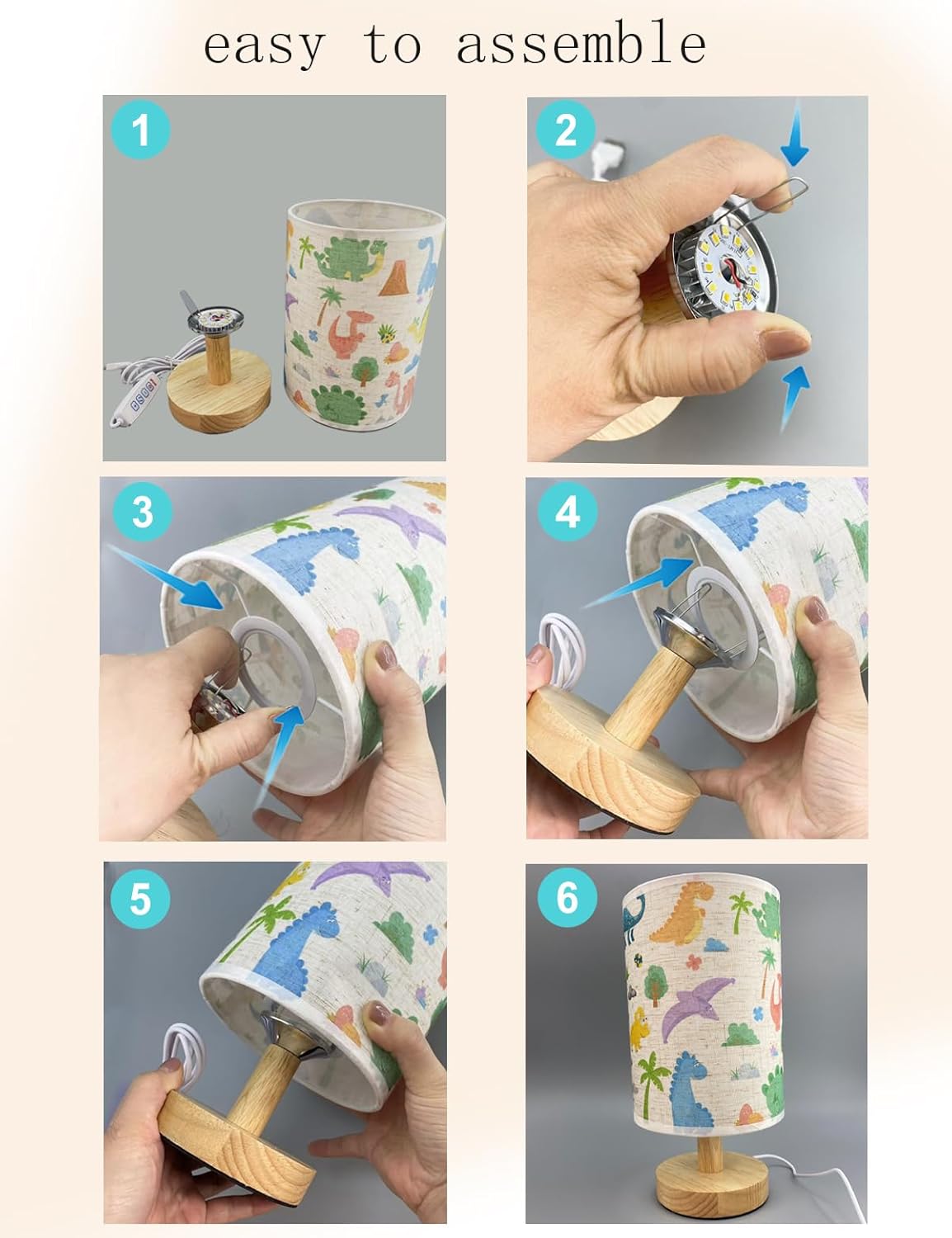 easy to assemble

1

2

3

4

5

6