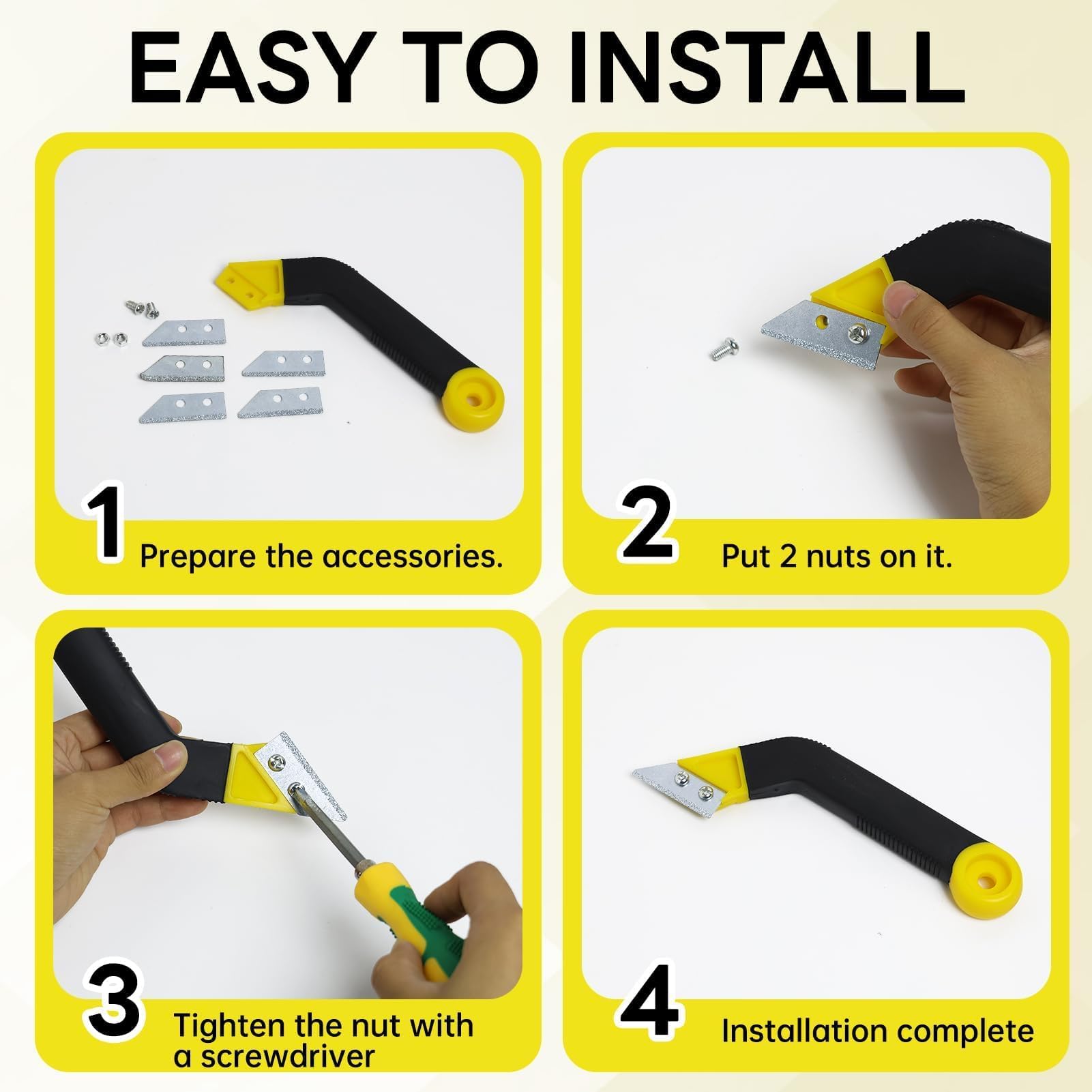 EASY TO INSTALL

1 Prepare the accessories.

2 Put 2 nuts on it.

3 Tighten the nut with a screwdriver

4 Installation complete