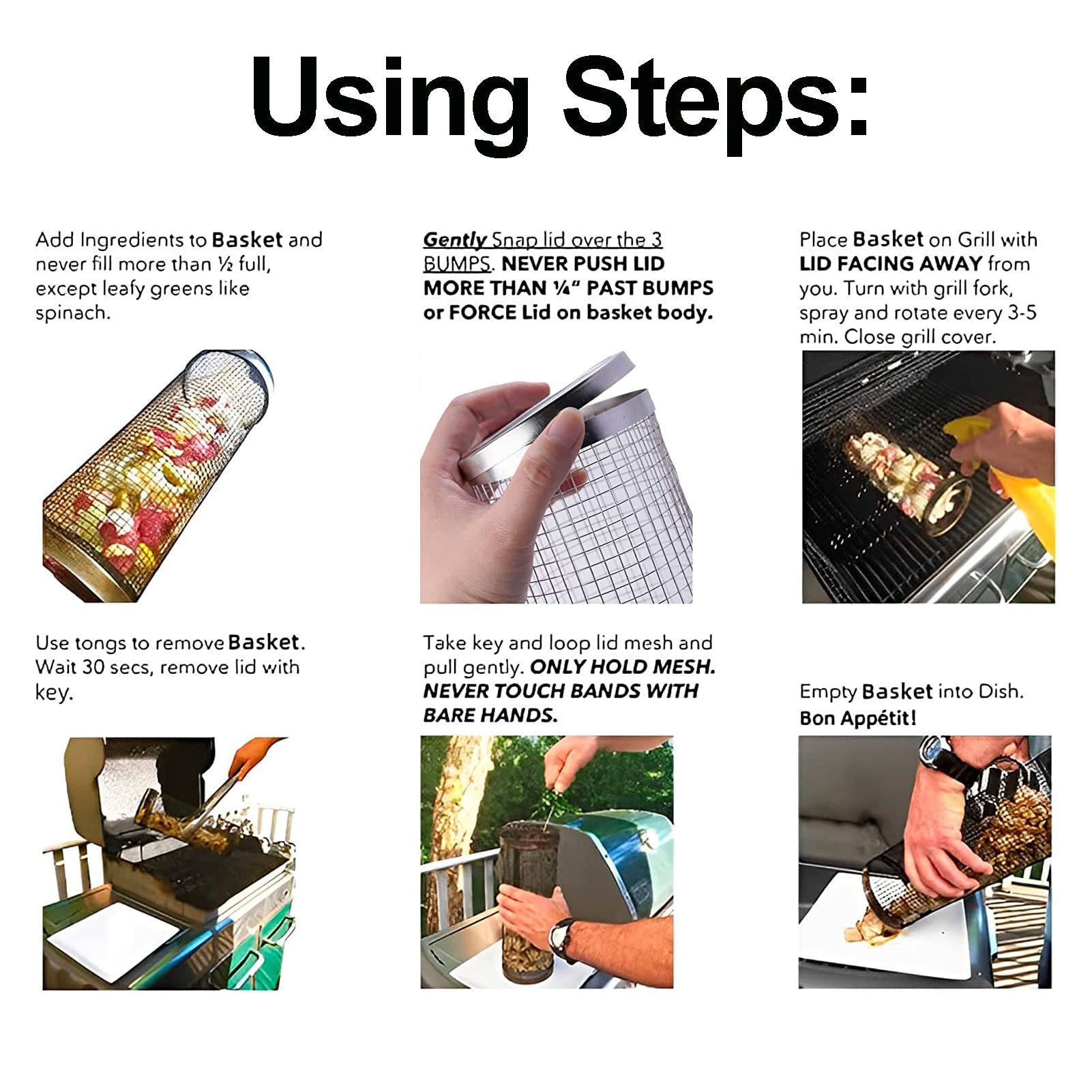 Using Steps:

Add Ingredients to Basket and never fill more than ½ full, except leafy greens like spinach.

Gently Snap lid over the 3 BUMPS. NEVER PUSH LID MORE THAN ¼" PAST BUMPS or FORCE Lid on basket body.

Place Basket on Grill with LID FACING AWAY from you. Turn with grill fork, spray and rotate every 3-5 min. Close grill cover.

Use tongs to remove Basket. Wait 30 secs, remove lid with key.

Take key and loop lid mesh and pull gently. ONLY HOLD MESH. NEVER TOUCH BANDS WITH BARE HANDS.

Empty Basket into Dish. Bon Appétit!