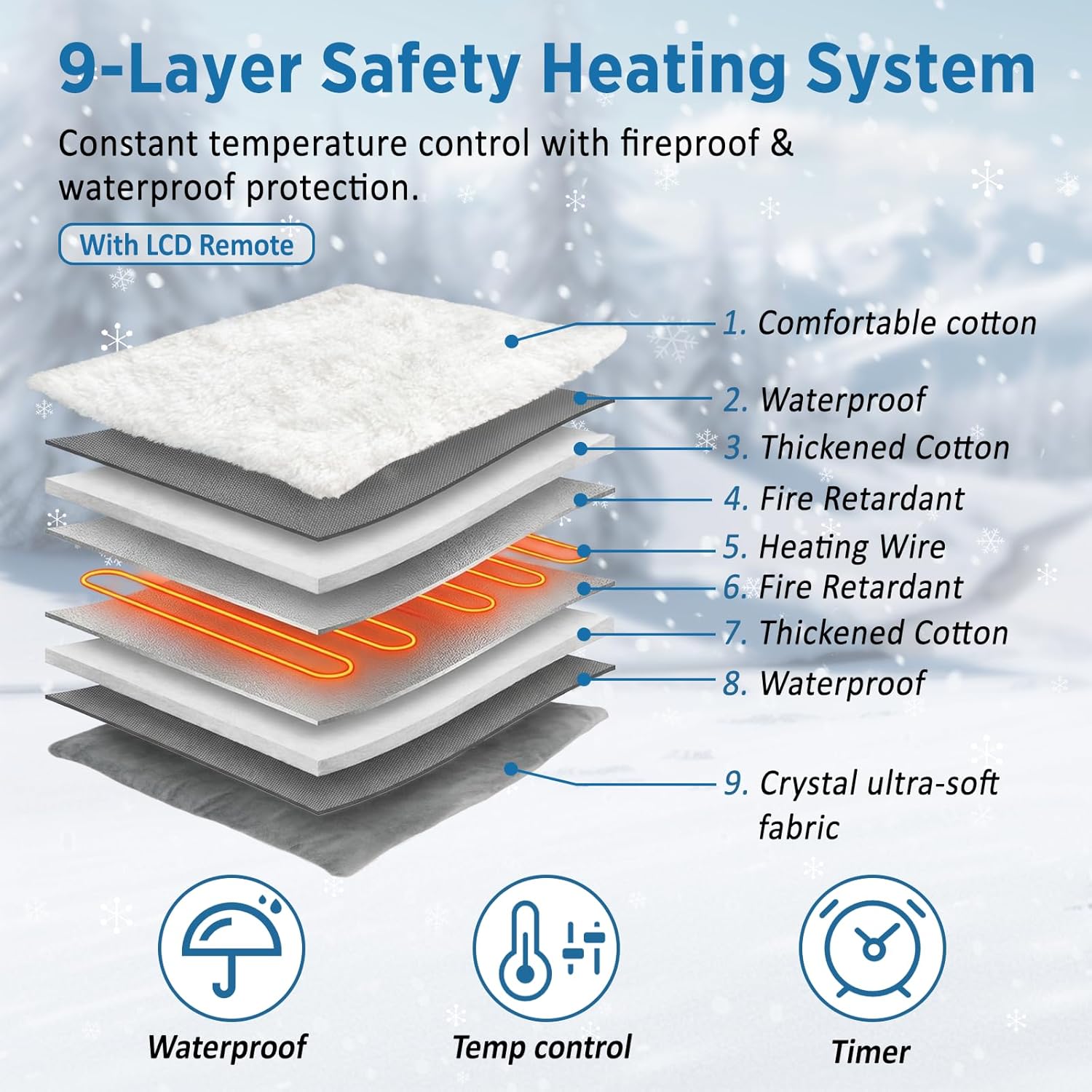 9-Layer Safety Heating System

Constant temperature control with fireproof & waterproof protection.

With LCD Remote

1. Comfortable cotton
2. Waterproof
3. Thickened Cotton
4. Fire Retardant
5. Heating Wire
6. Fire Retardant
7. Thickened Cotton
8. Waterproof
9. Crystal ultra-soft fabric

Waterproof

Temp control

Timer