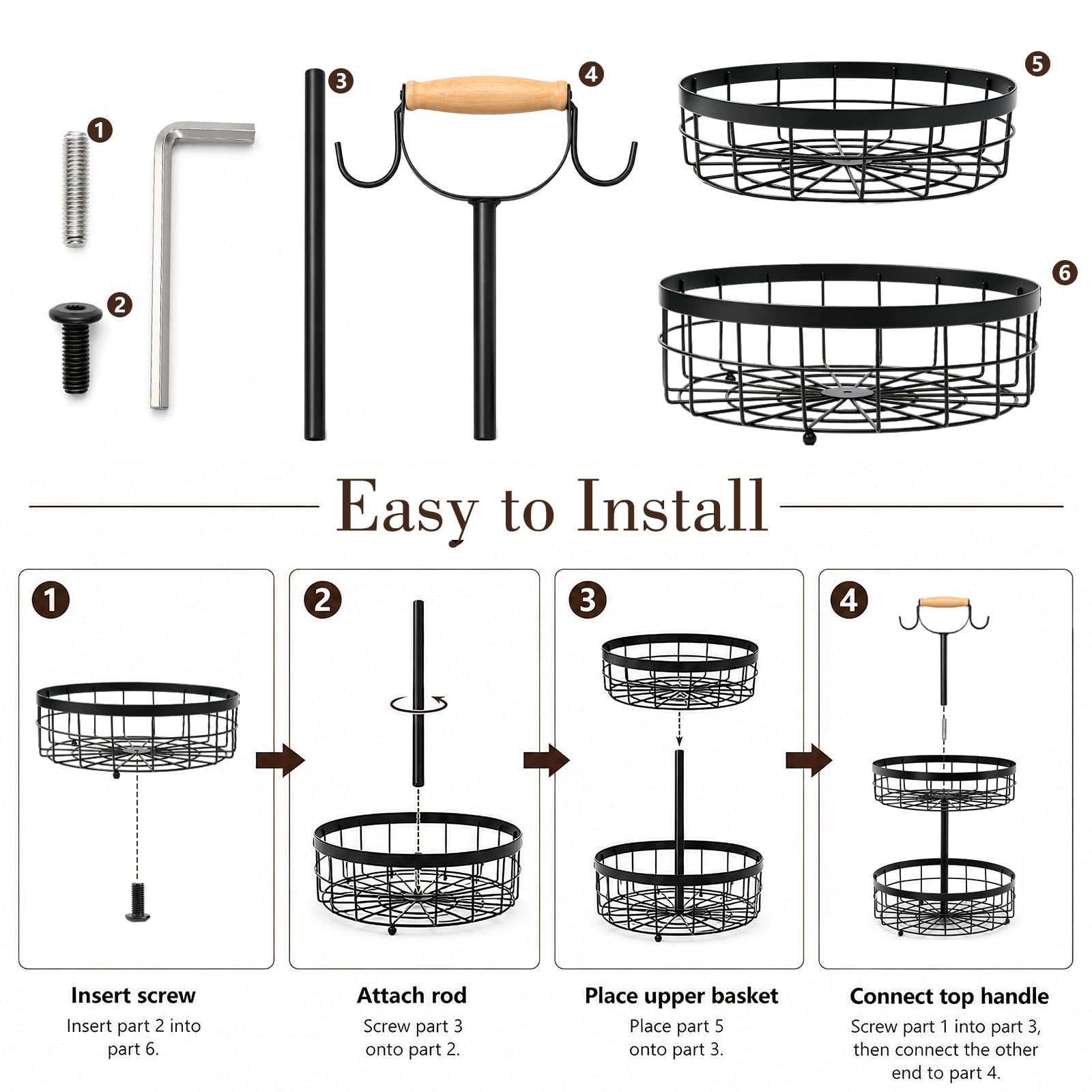 1
2
3
4
5
6

Easy to Install

1

2

3

4

Insert screw
Insert part 2 into part 6.

Attach rod
Screw part 3 onto part 2.

Place upper basket
Place part 5 onto part 3.

Connect top handle
Screw part 1 into part 3, then connect the other end to part 4.