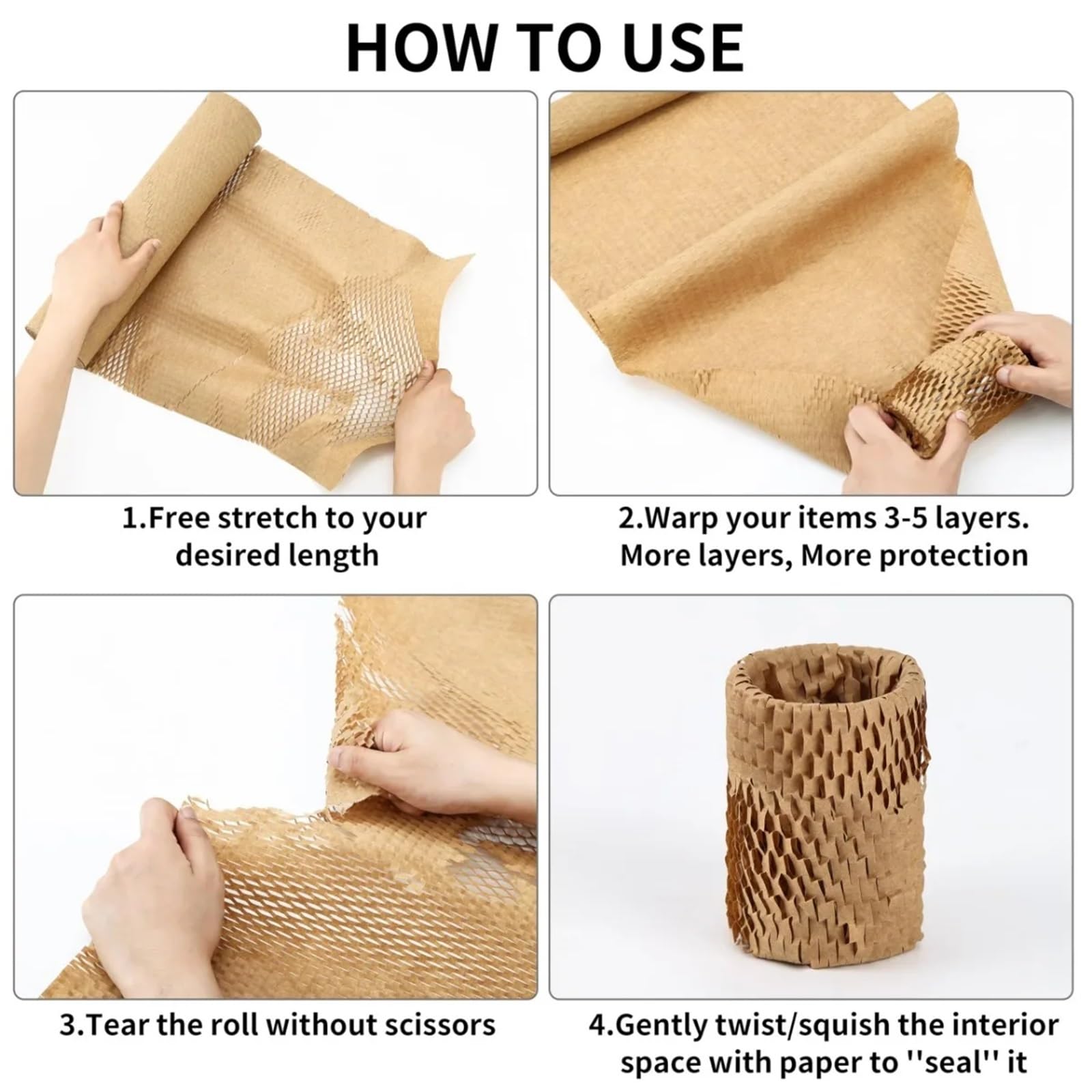 HOW TO USE

1.Free stretch to your desired length

2.Warp your items 3-5 layers. More layers, More protection

3.Tear the roll without scissors

4.Gently twist/squish the interior space with paper to ''seal'' it