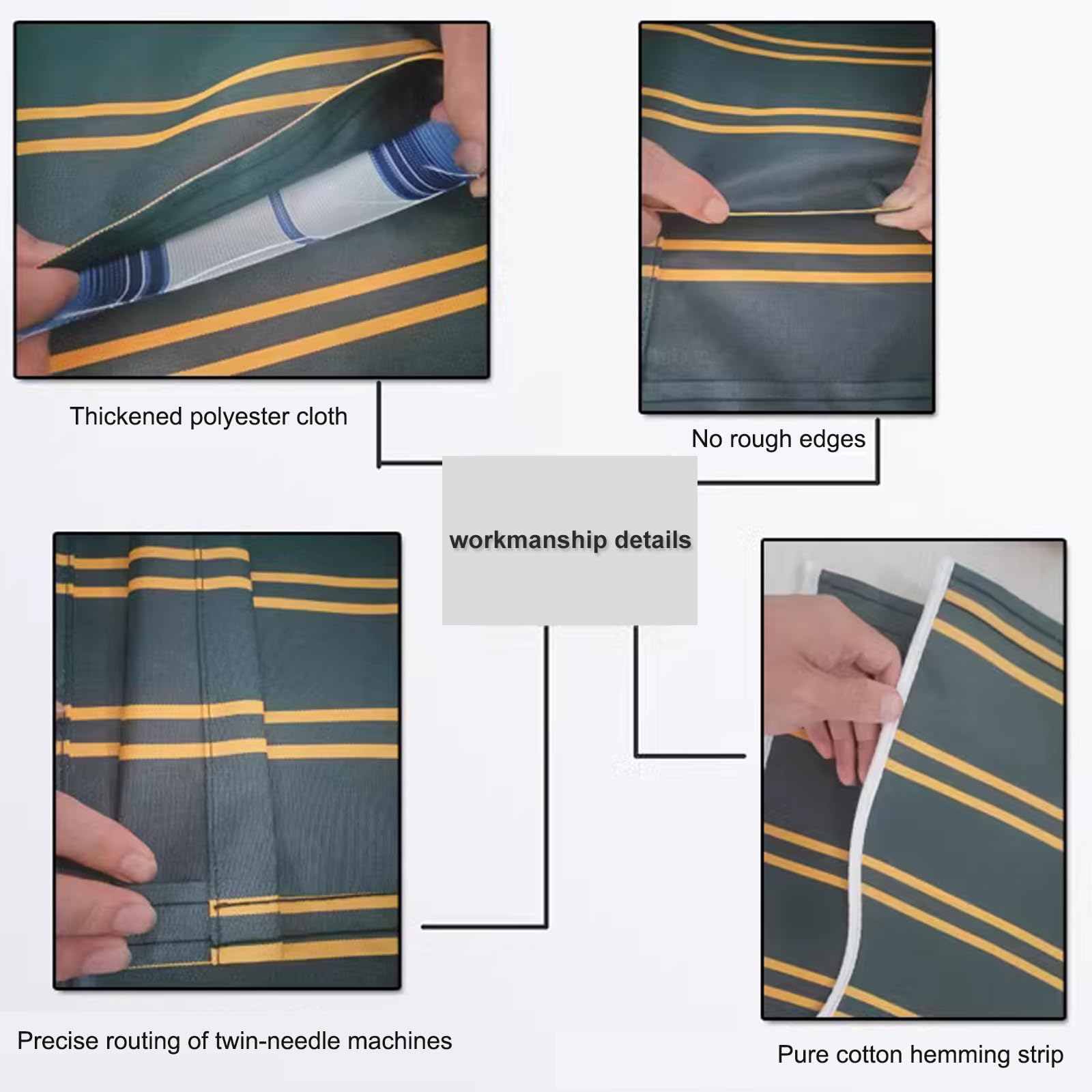 Thickened polyester cloth

No rough edges

workmanship details

Precise routing of twin-needle machines

Pure cotton hemming strip