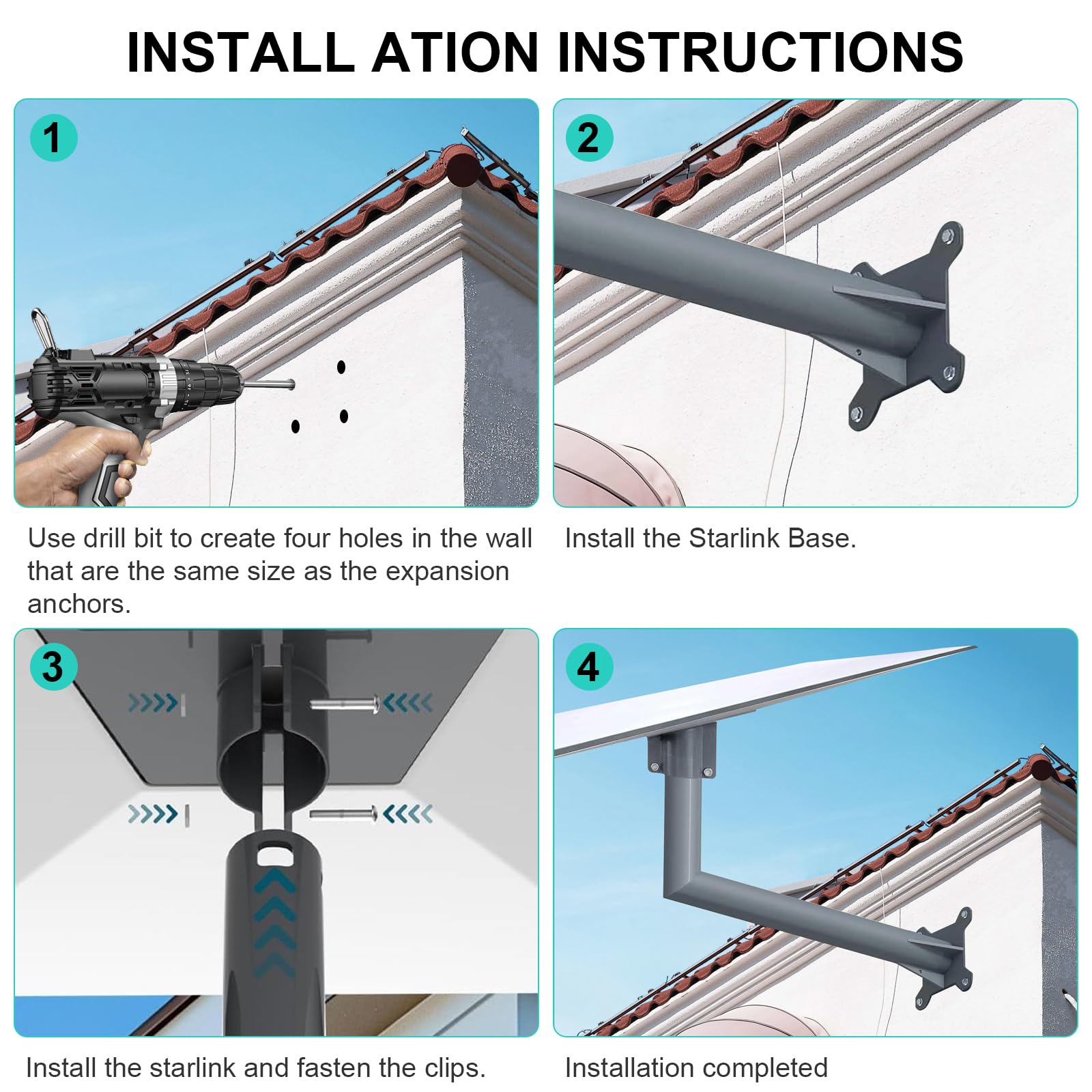 INSTALL ATION INSTRUCTIONS

1

Use drill bit to create four holes in the wall that are the same size as the expansion anchors.

2

Install the Starlink Base.

3

Install the starlink and fasten the clips.

4

Installation completed