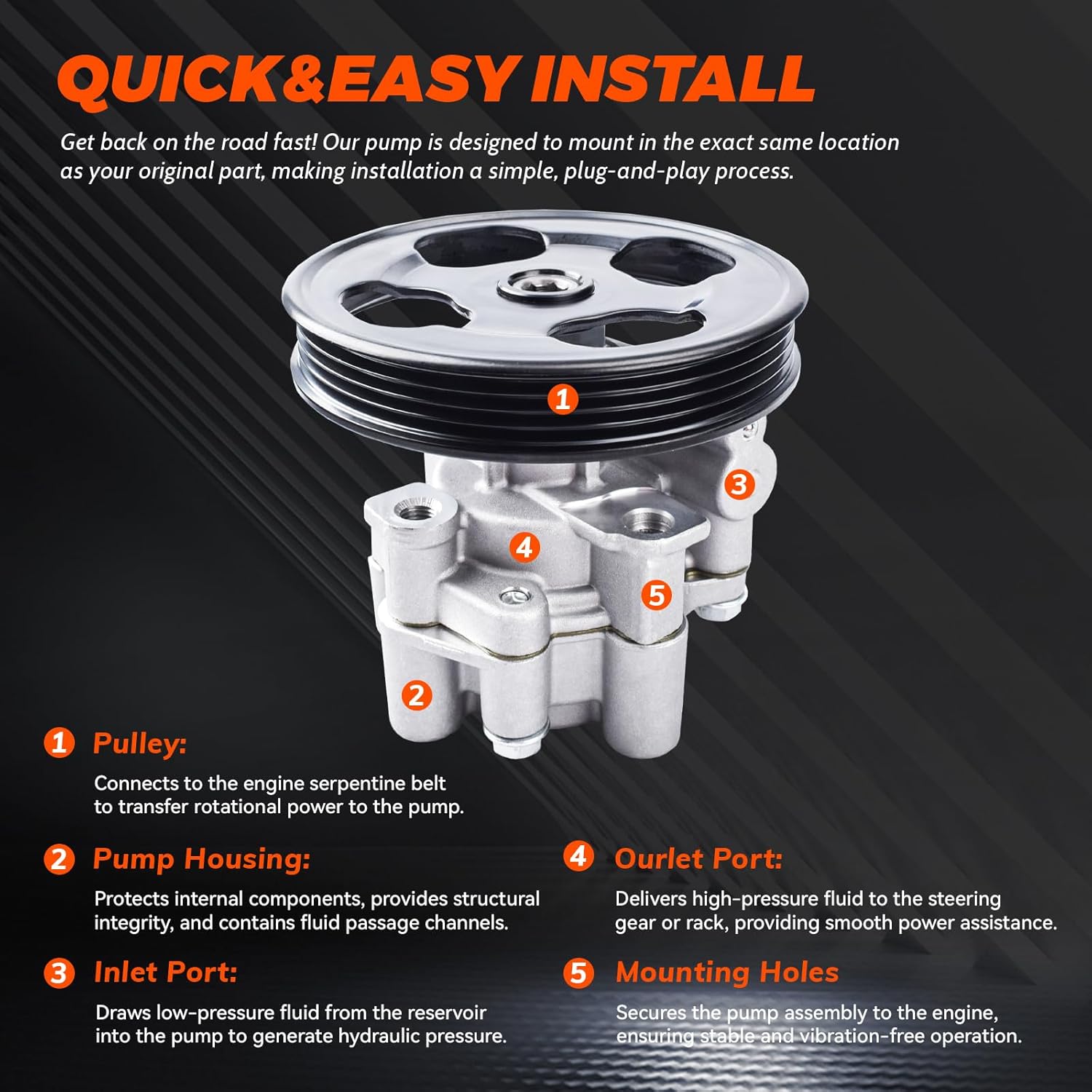 QUICK&EASY INSTALL

Get back on the road fast! Our pump is designed to mount in the exact same location as your original part, making installation a simple, plug-and-play process.

1
3
4
5
2

1 Pulley:

Connects to the engine serpentine belt to transfer rotational power to the pump.

2 Pump Housing:

Protects internal components, provides structural integrity, and contains fluid passage channels.

3 Inlet Port:

Draws low-pressure fluid from the reservoir into the pump to generate hydraulic pressure.

4 Ourlet Port:

Delivers high-pressure fluid to the steering gear or rack, providing smooth power assistance.

5 Mounting Holes

Secures the pump assembly to the engine, ensuring stable and vibration-free operation.