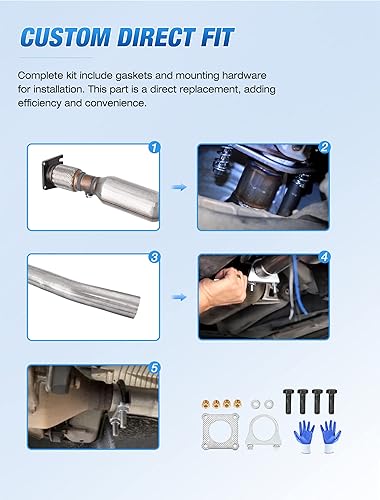 CUSTOM DIRECT FIT

Complete kit include gaskets and mounting hardware for installation. This part is a direct replacement, adding efficiency and convenience.

1

2

3

4

5