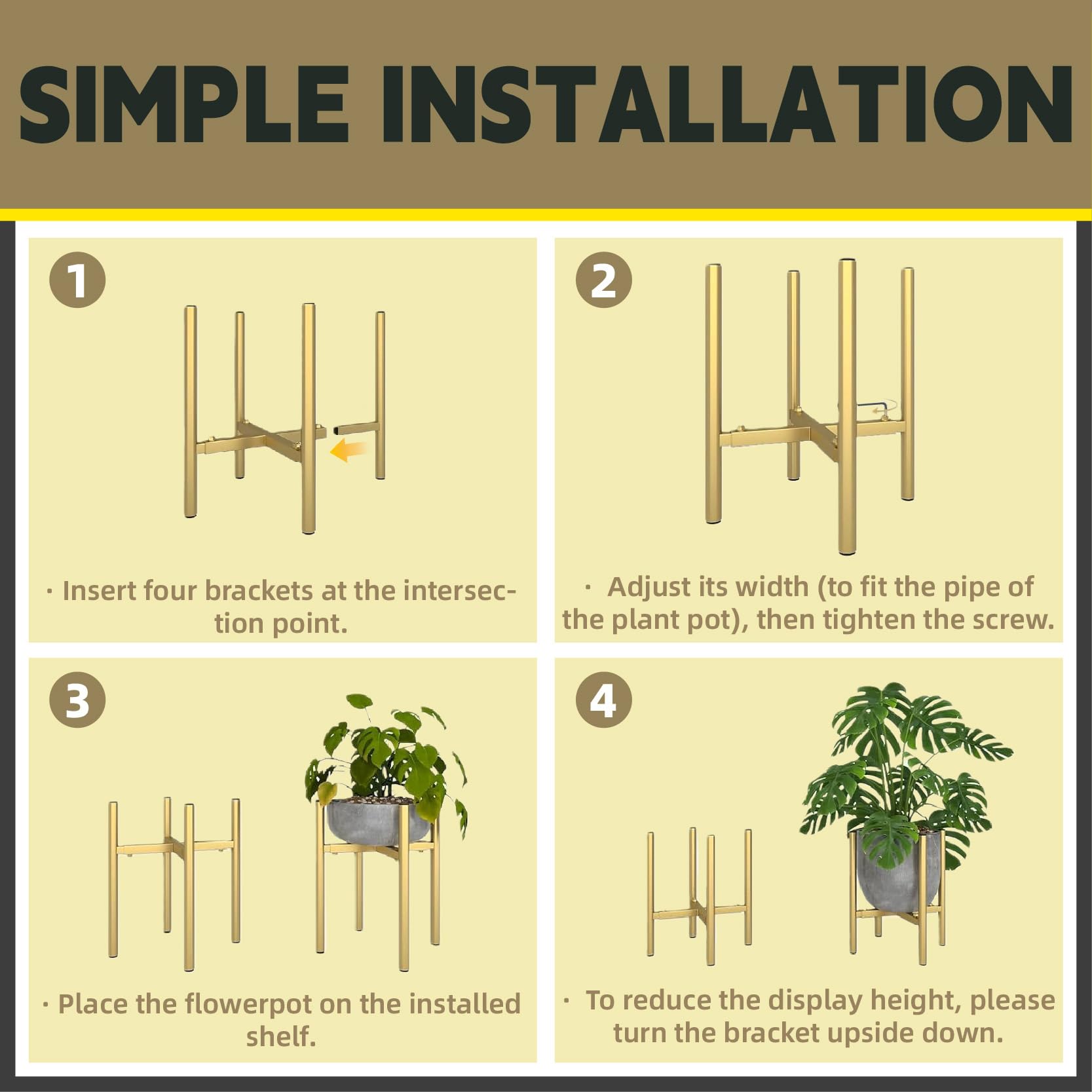 SIMPLE INSTALLATION

1

· Insert four brackets at the intersection point.

2

· Adjust its width (to fit the pipe of the plant pot), then tighten the screw.

3

· Place the flowerpot on the installed shelf.

4

· To reduce the display height, please turn the bracket upside down.