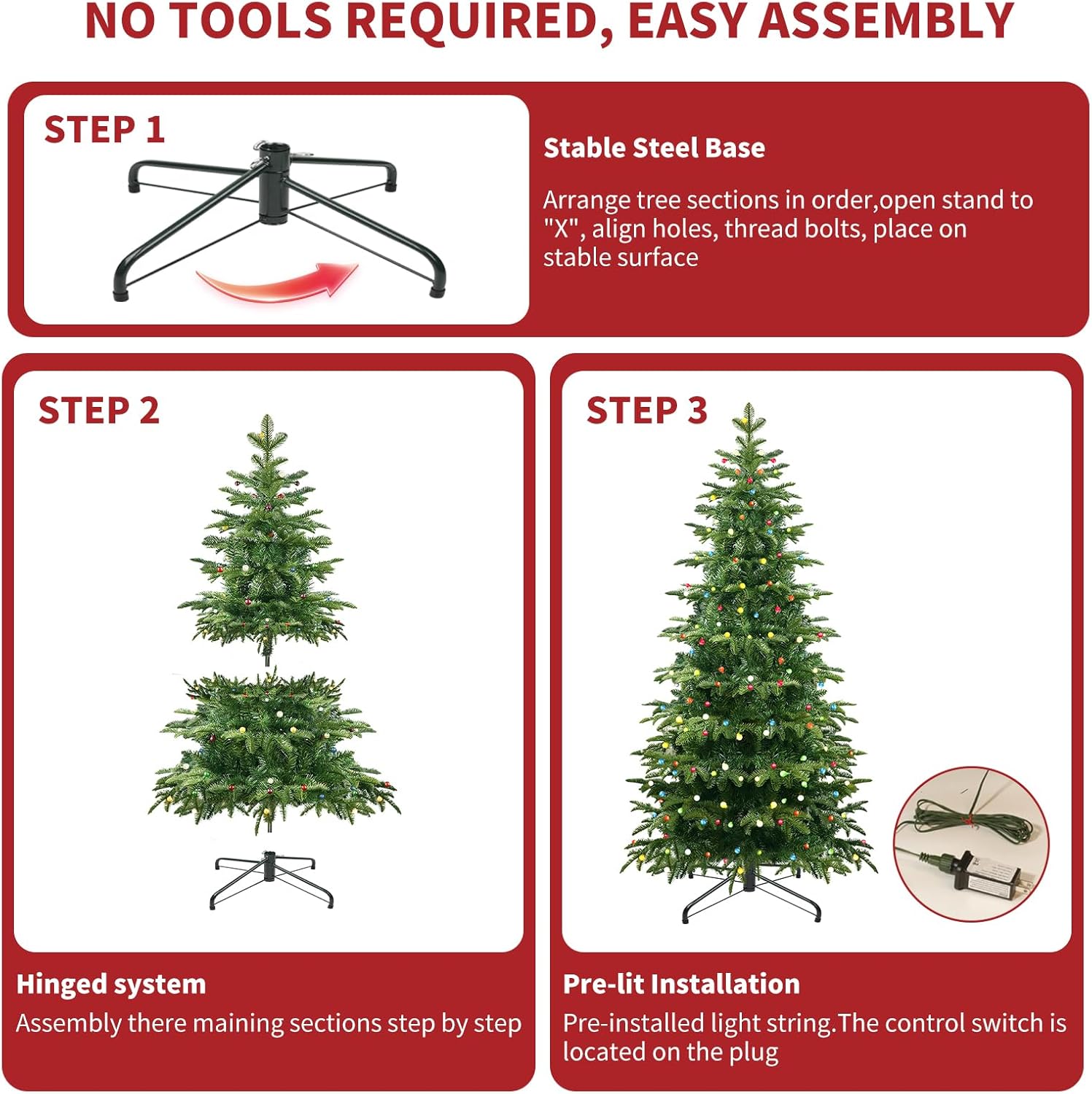 NO TOOLS REQUIRED, EASY ASSEMBLY

STEP 1

Stable Steel Base

Arrange tree sections in order,open stand to "X", align holes, thread bolts, place on stable surface

STEP 2

Hinged system

Assembly there maining sections step by step

STEP 3

Pre-lit Installation

Pre-installed light string.The control switch is located on the plug