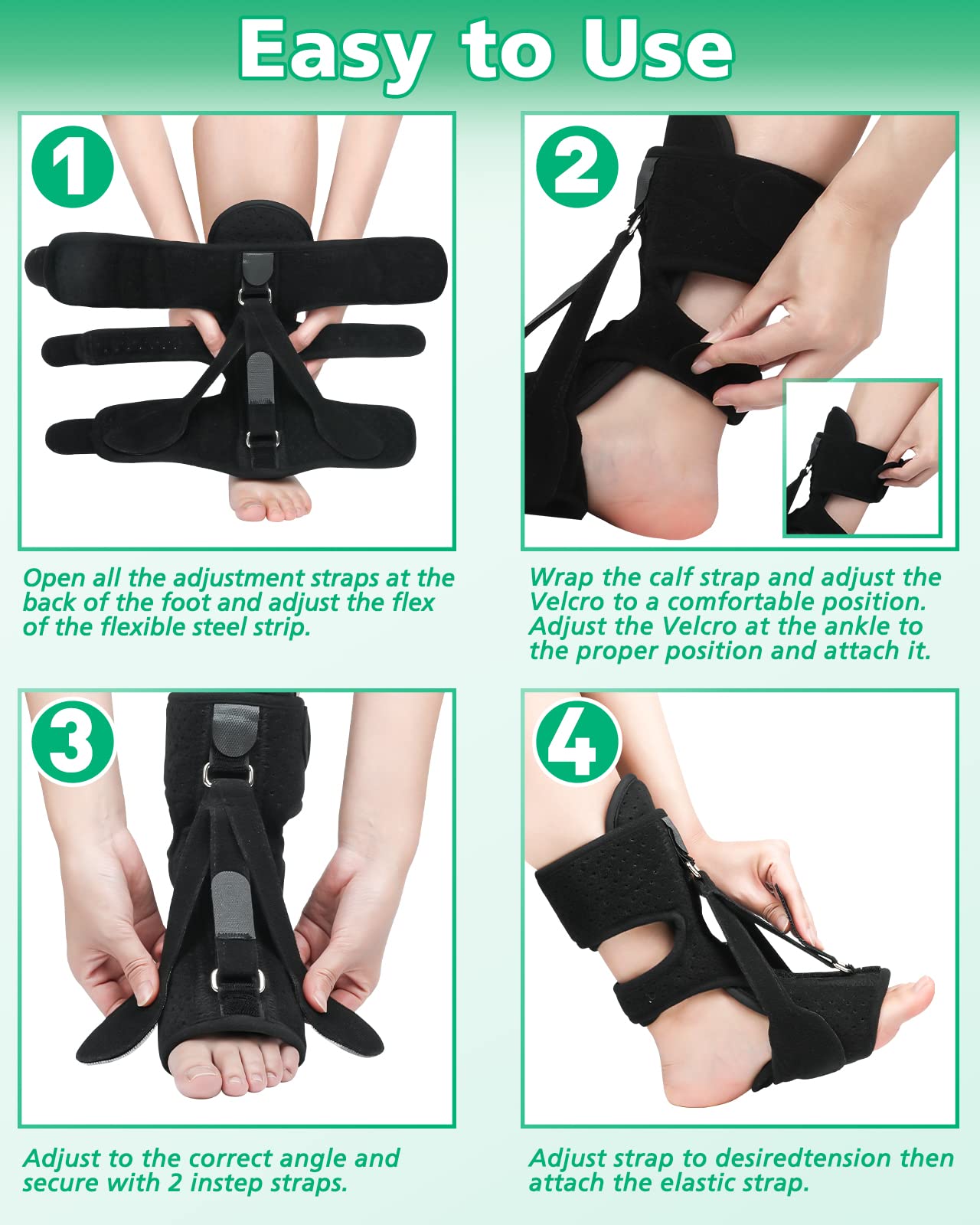 Easy to Use

1

Open all the adjustment straps at the back of the foot and adjust the flex of the flexible steel strip.

2

Wrap the calf strap and adjust the Velcro to a comfortable position. Adjust the Velcro at the ankle to the proper position and attach it.

3

Adjust to the correct angle and secure with 2 instep straps.

4

Adjust strap to desiredtension then attach the elastic strap.