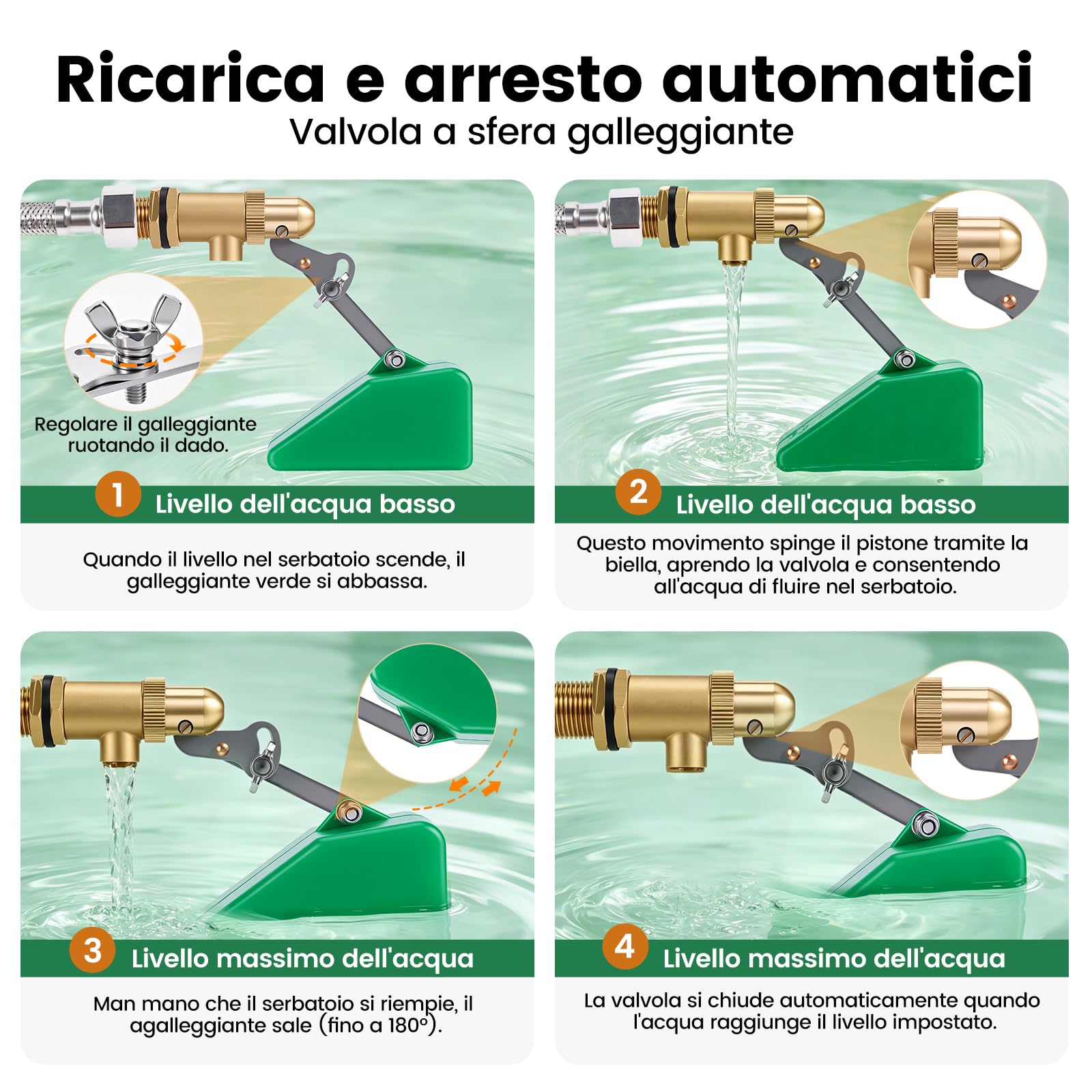 Ricarica e arresto automatici
Valvola a sfera galleggiante

Regolare il galleggiante ruotando il dado.

1 Livello dell'acqua basso

Quando il livello nel serbatoio scende, il galleggiante verde si abbassa.

2 Livello dell'acqua basso

Questo movimento spinge il pistone tramite la biella, aprendo la valvola e consentendo all'acqua di fluire nel serbatoio.

3 Livello massimo dell'acqua

Man mano che il serbatoio si riempie, il agalleggiante sale (fino a 180°).

4 Livello massimo dell'acqua

La valvola si chiude automaticamente quando l'acqua raggiunge il livello impostato.