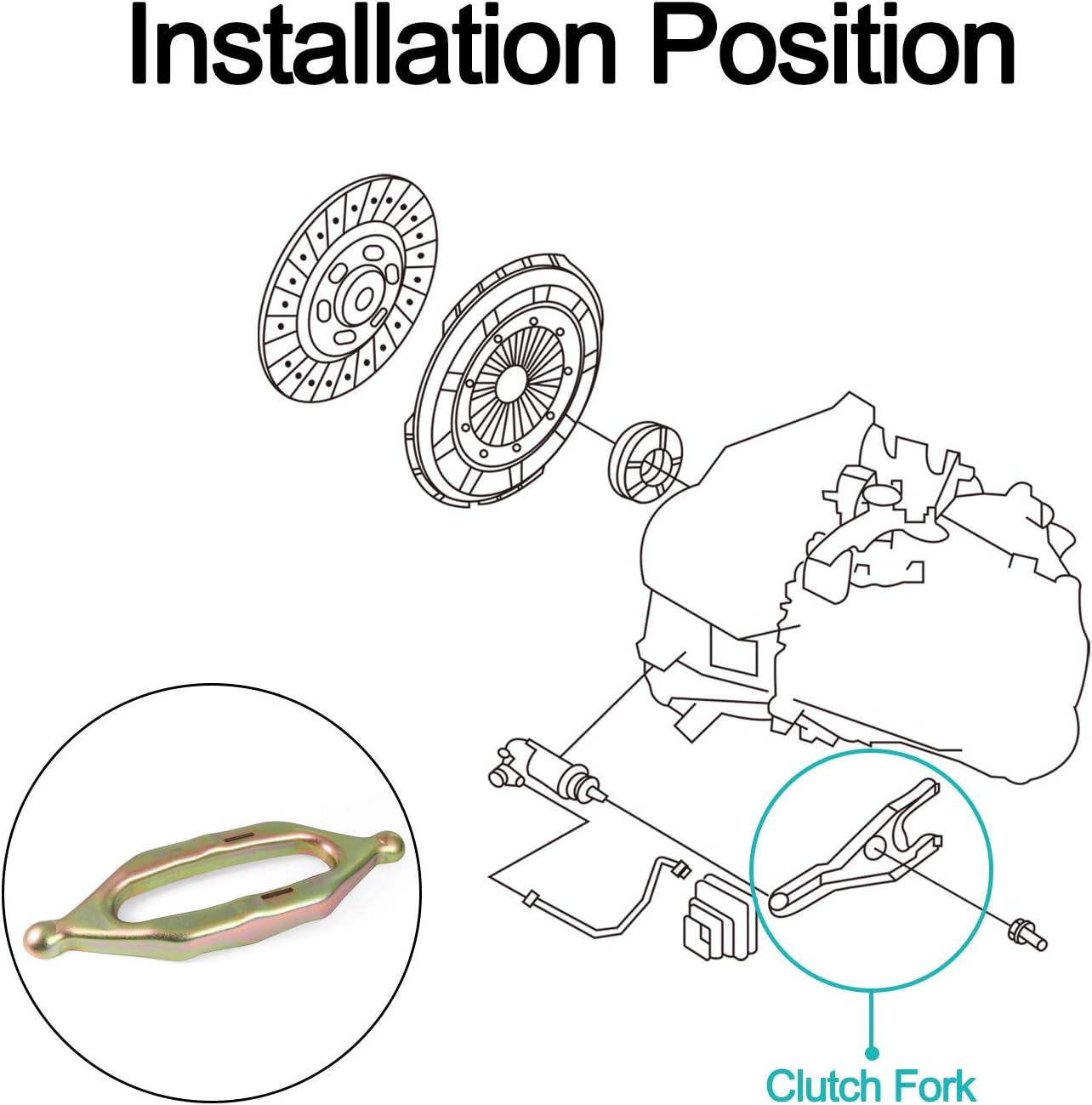 Installation Position

Clutch Fork