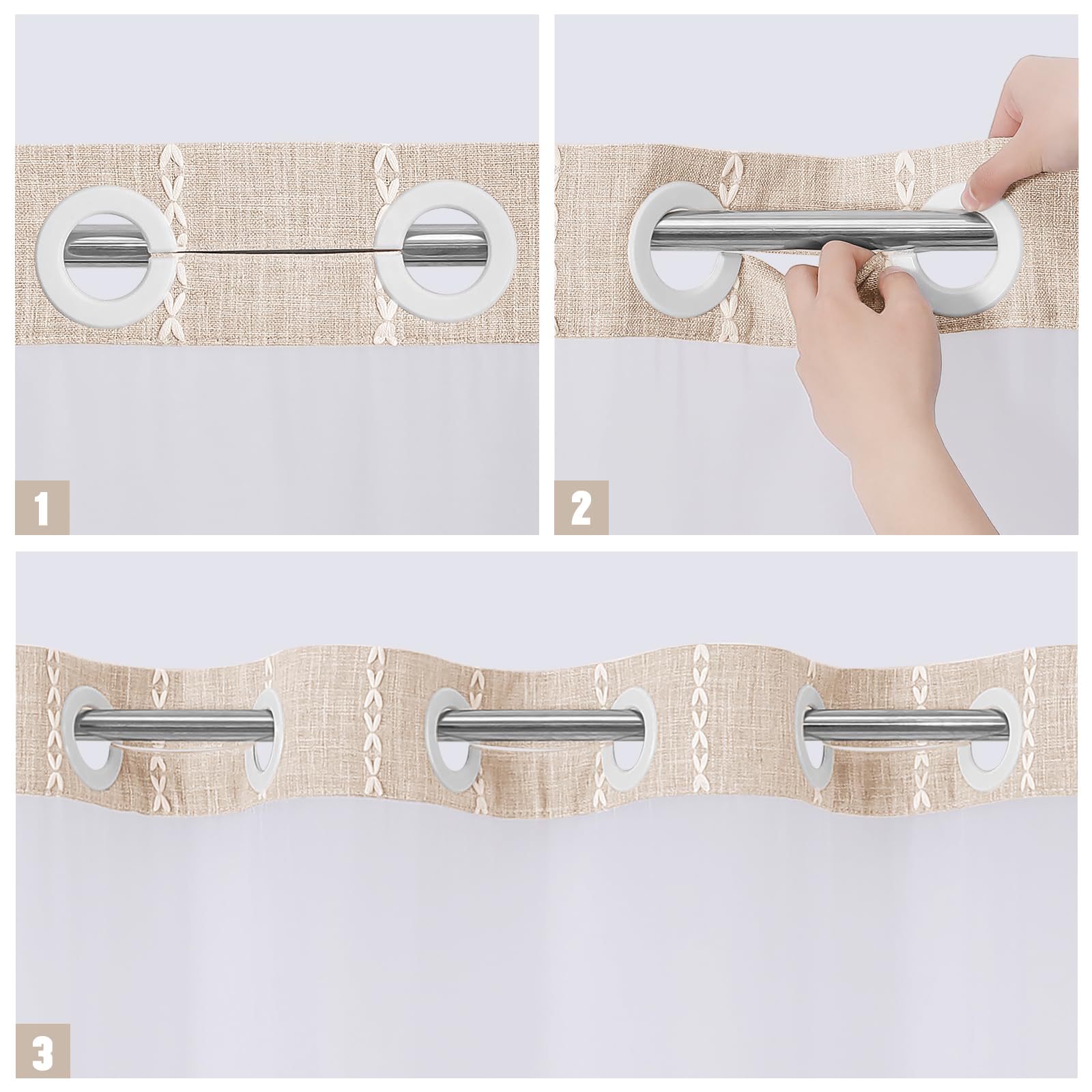 1

2

3