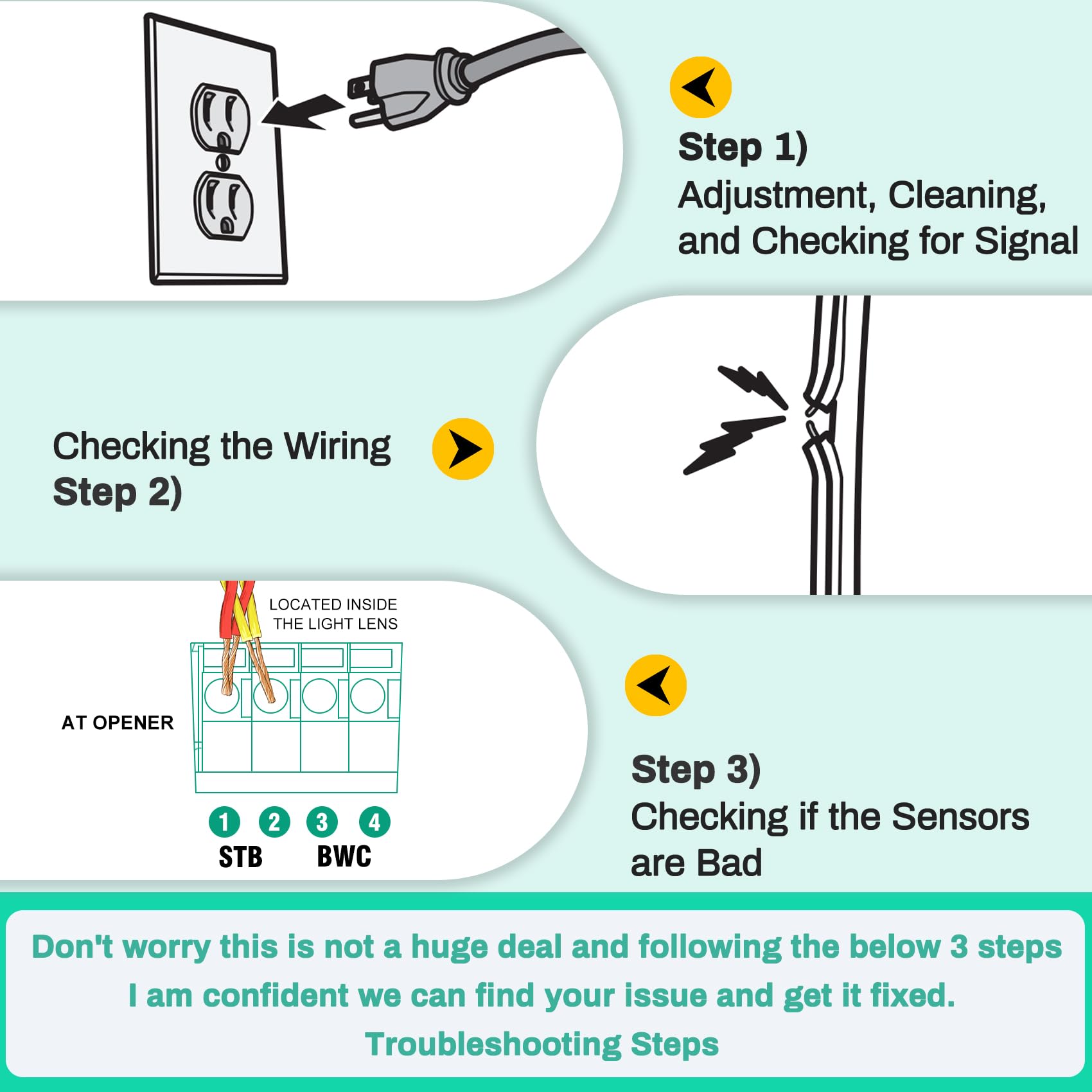 Step 1)
Adjustment, Cleaning, and Checking for Signal

Checking the Wiring
Step 2)

LOCATED INSIDE THE LIGHT LENS

AT OPENER

1 2 3 4
STB BWC

Step 3)
Checking if the Sensors are Bad

Don't worry this is not a huge deal and following the below 3 steps I am confident we can find your issue and get it fixed.
Troubleshooting Steps