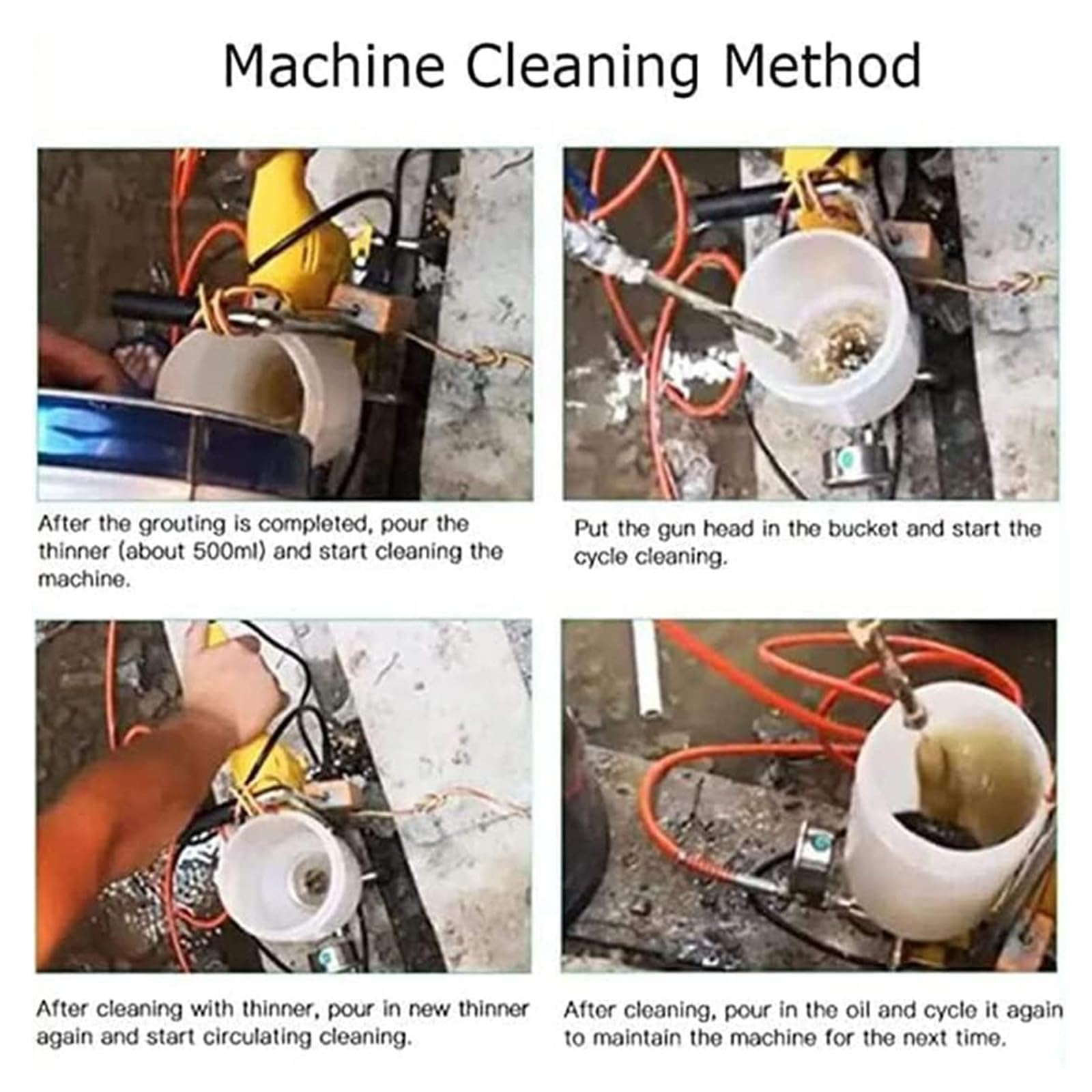 Machine Cleaning Method

After the grouting is completed, pour the thinner (about 500ml) and start cleaning the machine.

Put the gun head in the bucket and start the cycle cleaning.

After cleaning with thinner, pour in new thinner again and start circulating cleaning.

After cleaning, pour in the oil and cycle it again to maintain the machine for the next time.