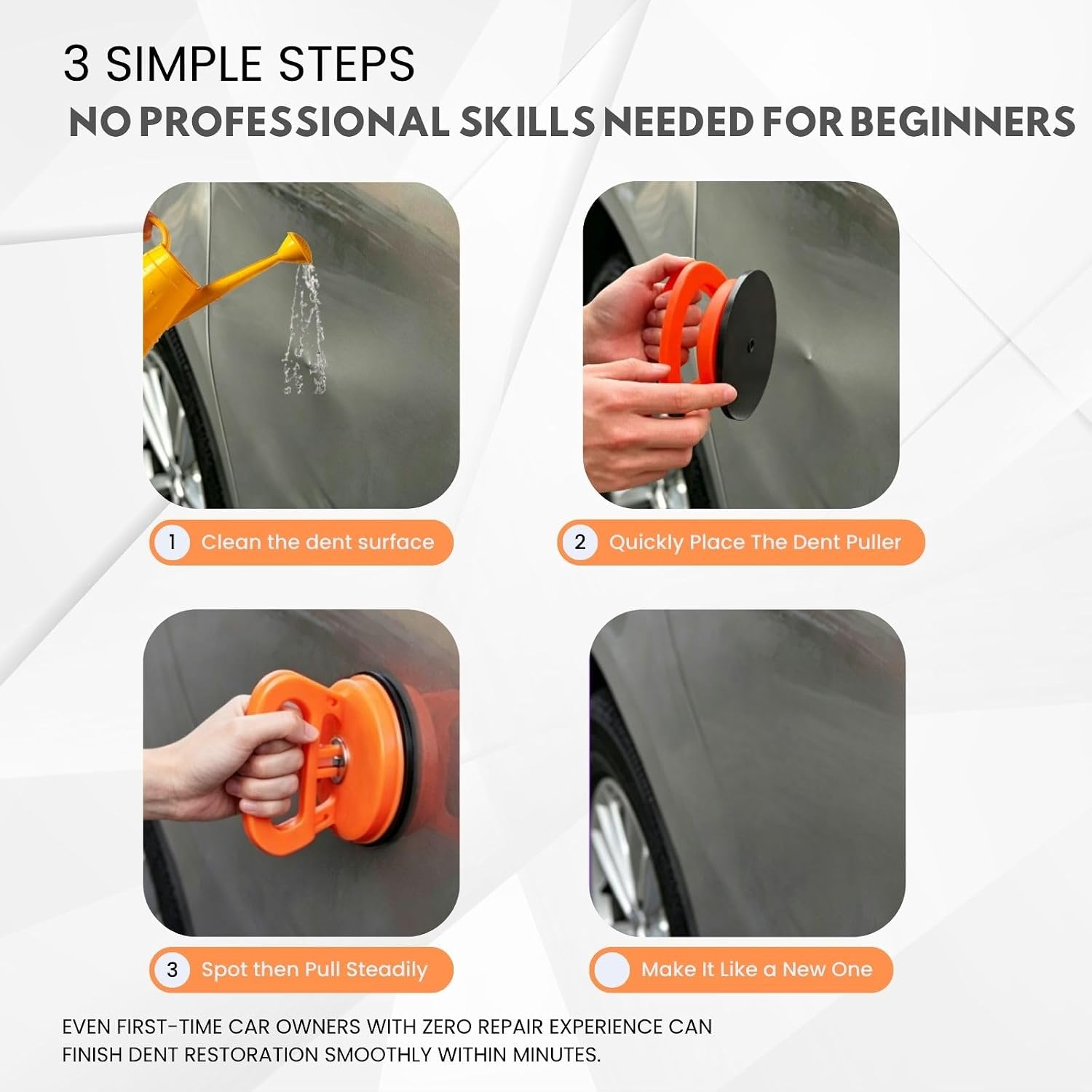 3 SIMPLE STEPS
NO PROFESSIONAL SKILLS NEEDED FOR BEGINNERS

1 Clean the dent surface

2 Quickly Place The Dent Puller

3 Spot then Pull Steadily

Make It Like a New One

EVEN FIRST-TIME CAR OWNERS WITH ZERO REPAIR EXPERIENCE CAN FINISH DENT RESTORATION SMOOTHLY WITHIN MINUTES.