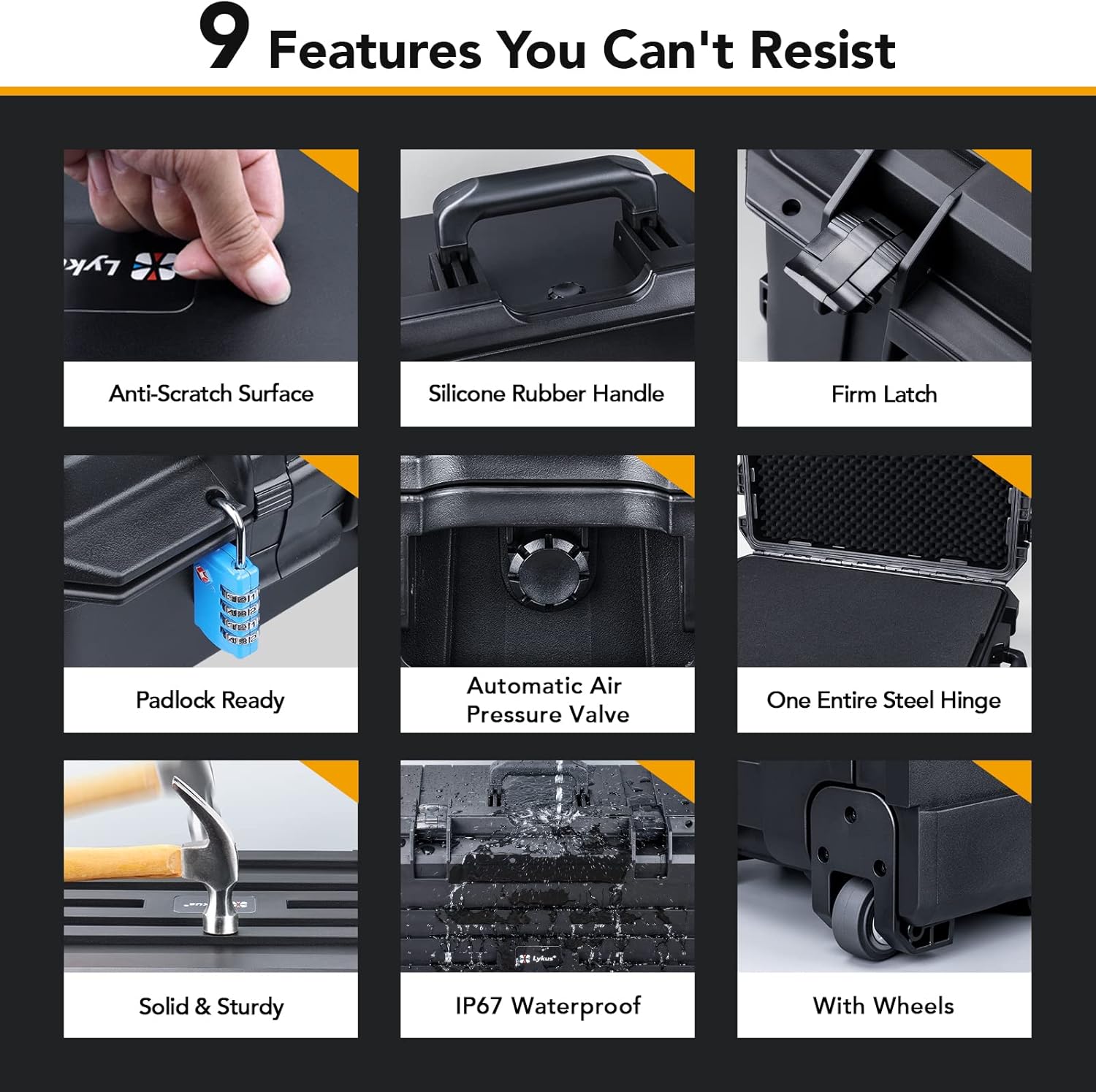 9 Features You Can't Resist

Lykus

Anti-Scratch Surface

Silicone Rubber Handle

Firm Latch

Padlock Ready

Automatic Air Pressure Valve

One Entire Steel Hinge

Solid & Sturdy

Lykus

IP67 Waterproof

With Wheels