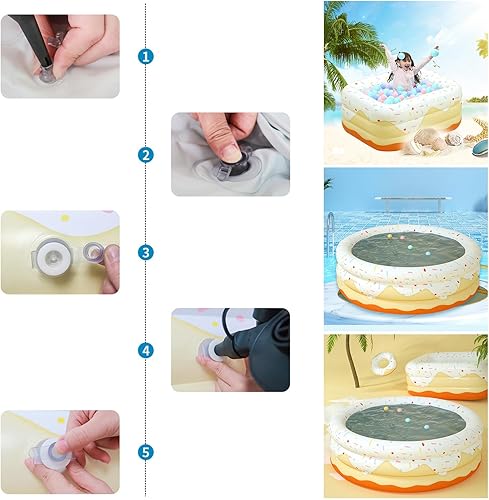 1
2
3
4
5