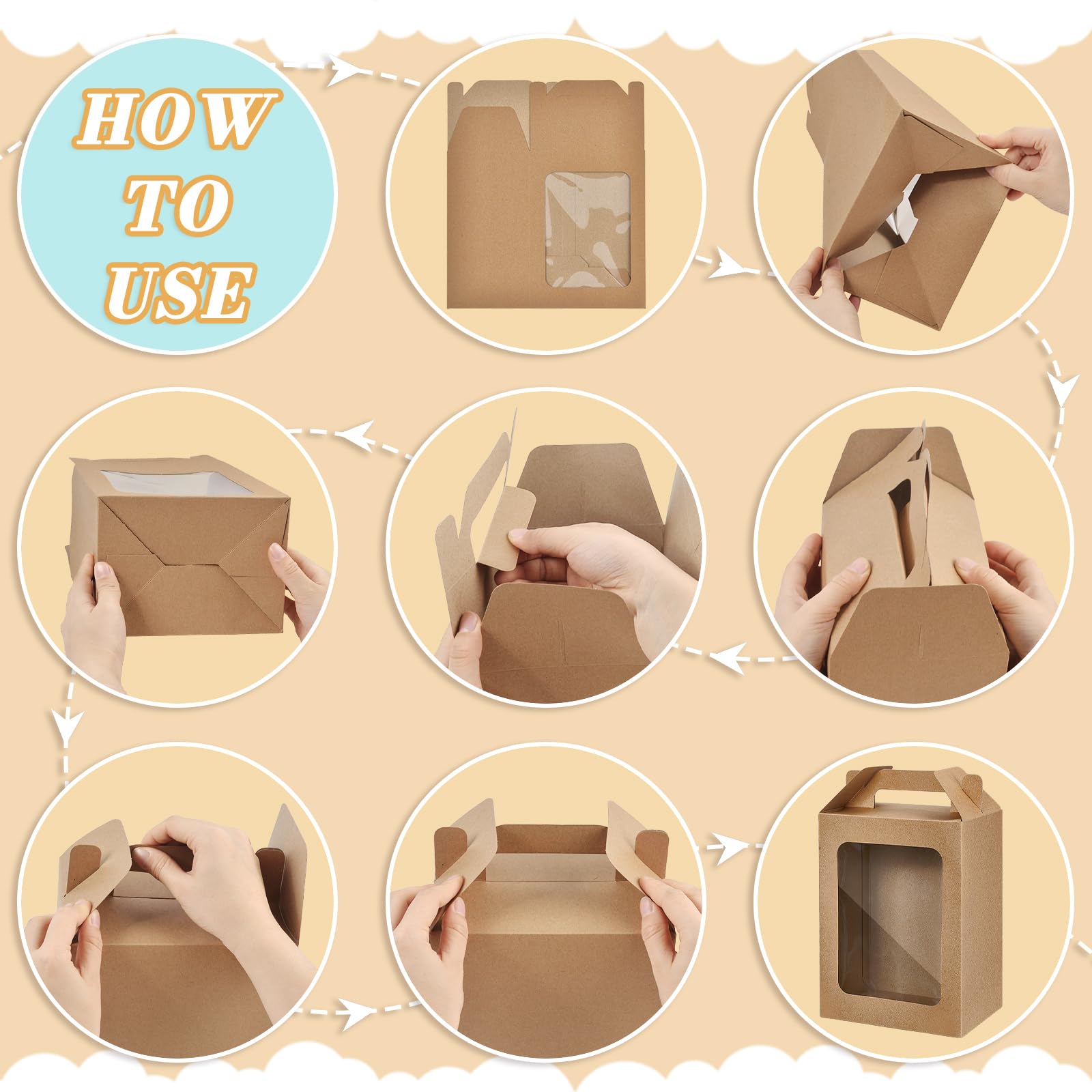 HOW TO USE