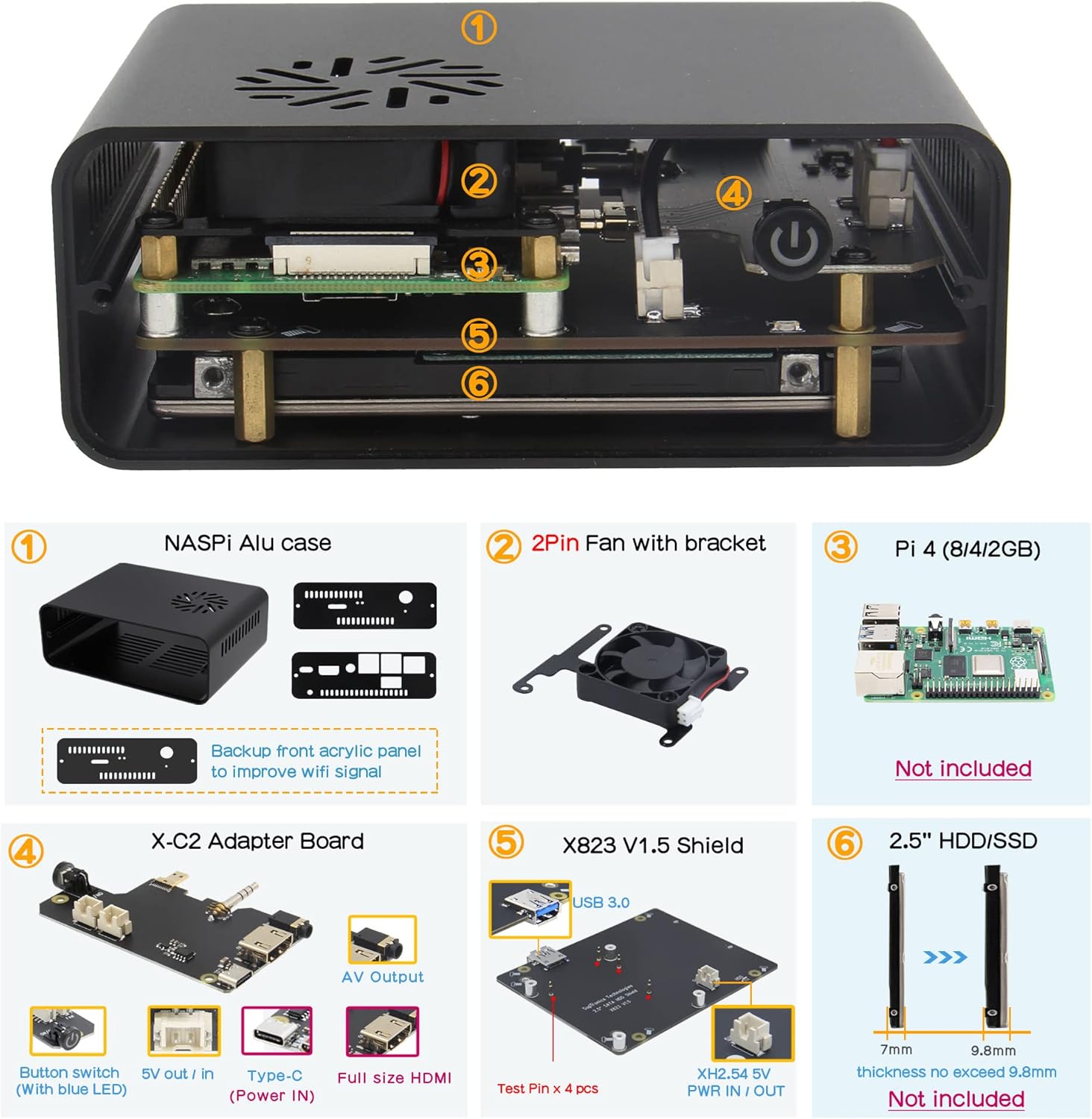 ①
②
④
③
⑤
⑥

① NASPi Alu case

Backup front acrylic panel to improve wifi signal

② 2Pin Fan with bracket

③ Pi 4 (8/4/2GB)

Not included

④ X-C2 Adapter Board

AV Output

Button switch (With blue LED)

5V out / in

Type-C (Power IN)

Full size HDMI

⑤ X823 V1.5 Shield

USB 3.0

Test Pin x 4 pcs

XH2.54 5V PWR IN / OUT

⑥ 2.5" HDD/SSD

7mm

9.8mm

thickness no exceed 9.8mm

Not included