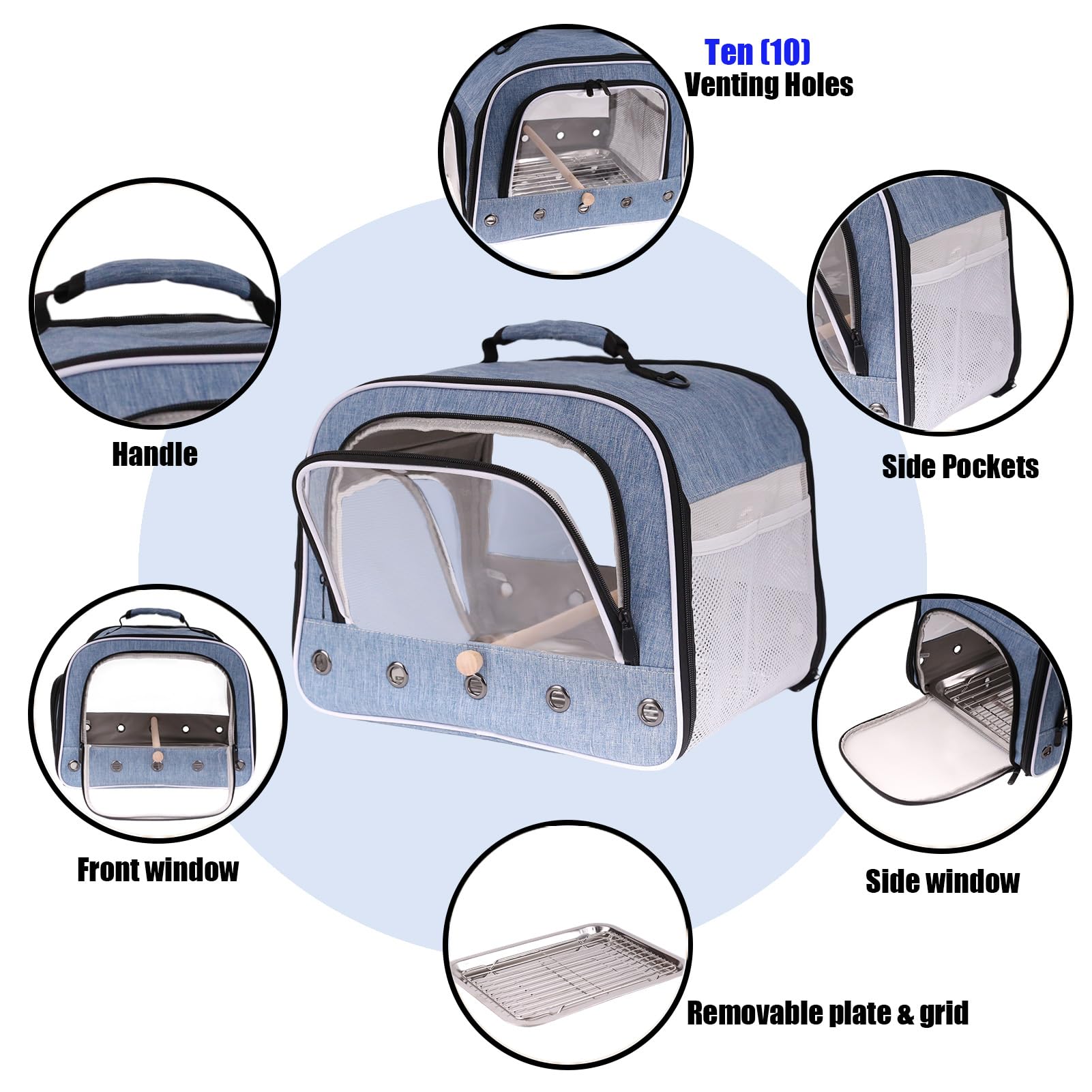 Ten (10)
Venting Holes

Handle

Side Pockets

Front window

Side window

Removable plate & grid