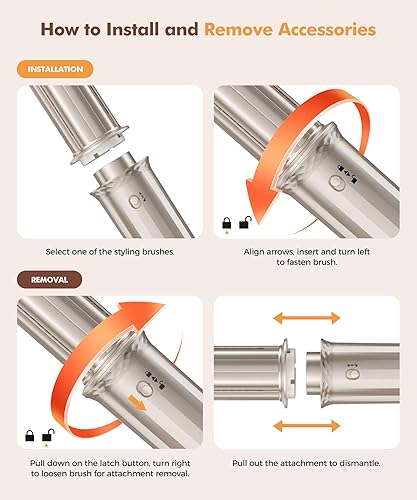 How to Install and Remove Accessories

INSTALLATION

Select one of the styling brushes.

Align arrows, insert and turn left to fasten brush.

REMOVAL

Pull down on the latch button, turn right to loosen brush for attachment removal.

Pull out the attachment to dismantle.