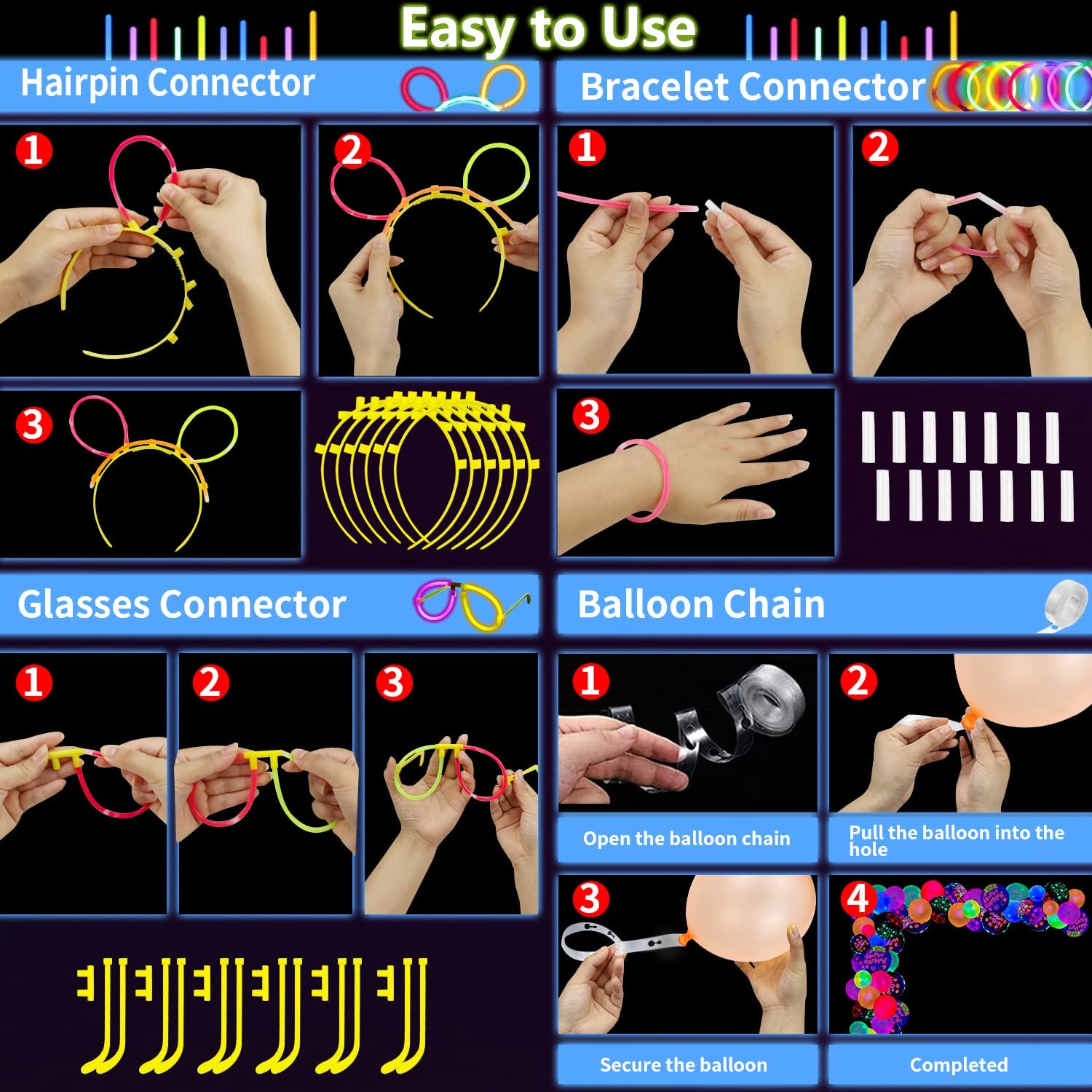 Easy to Use

Hairpin Connector

1

2

3

Bracelet Connector

1

2

3

Glasses Connector

1

2

3

Balloon Chain

1

Open the balloon chain

2

Pull the balloon into the hole

3

Secure the balloon

4

Completed