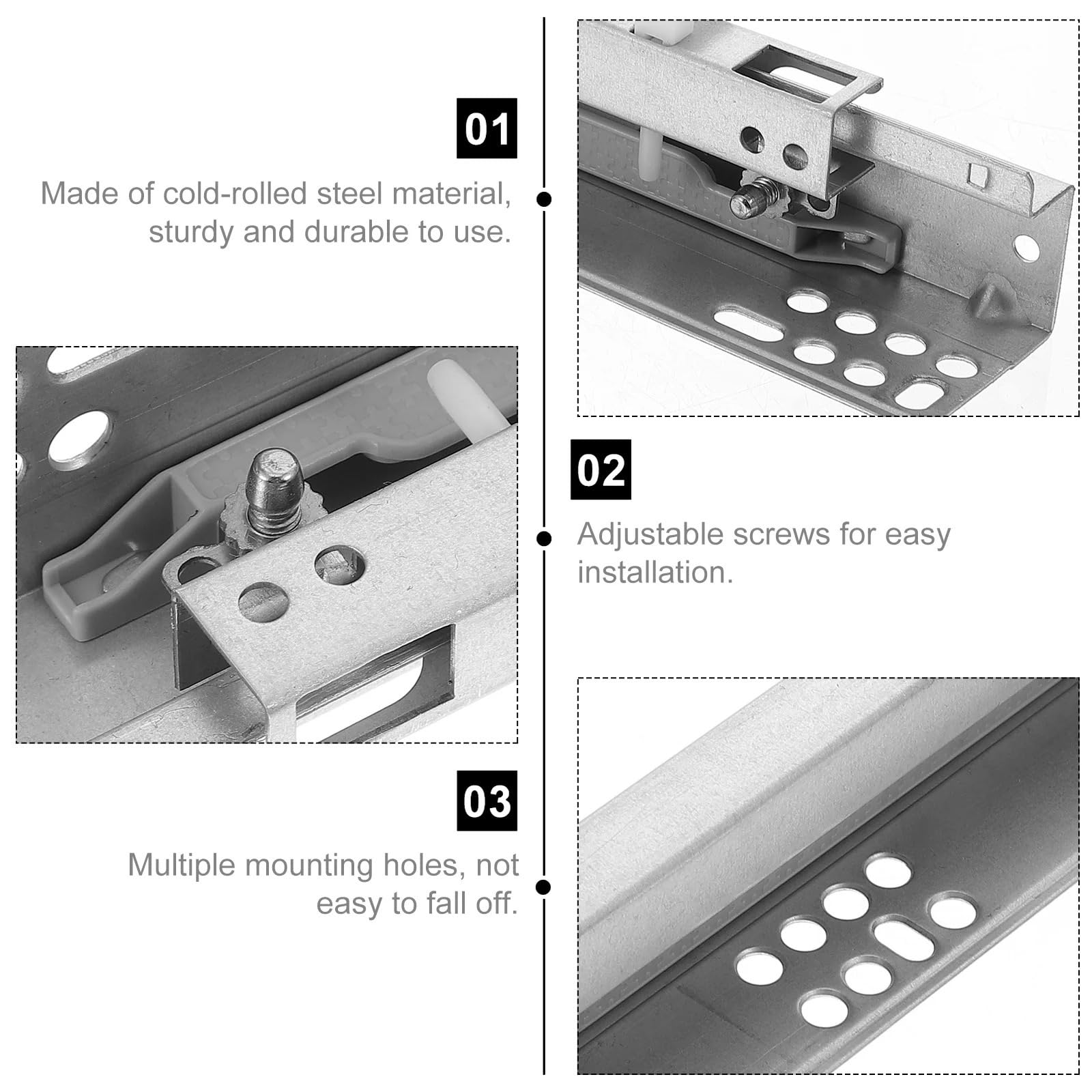 01

Made of cold-rolled steel material, sturdy and durable to use.

02

Adjustable screws for easy installation.

03

Multiple mounting holes, not easy to fall off.