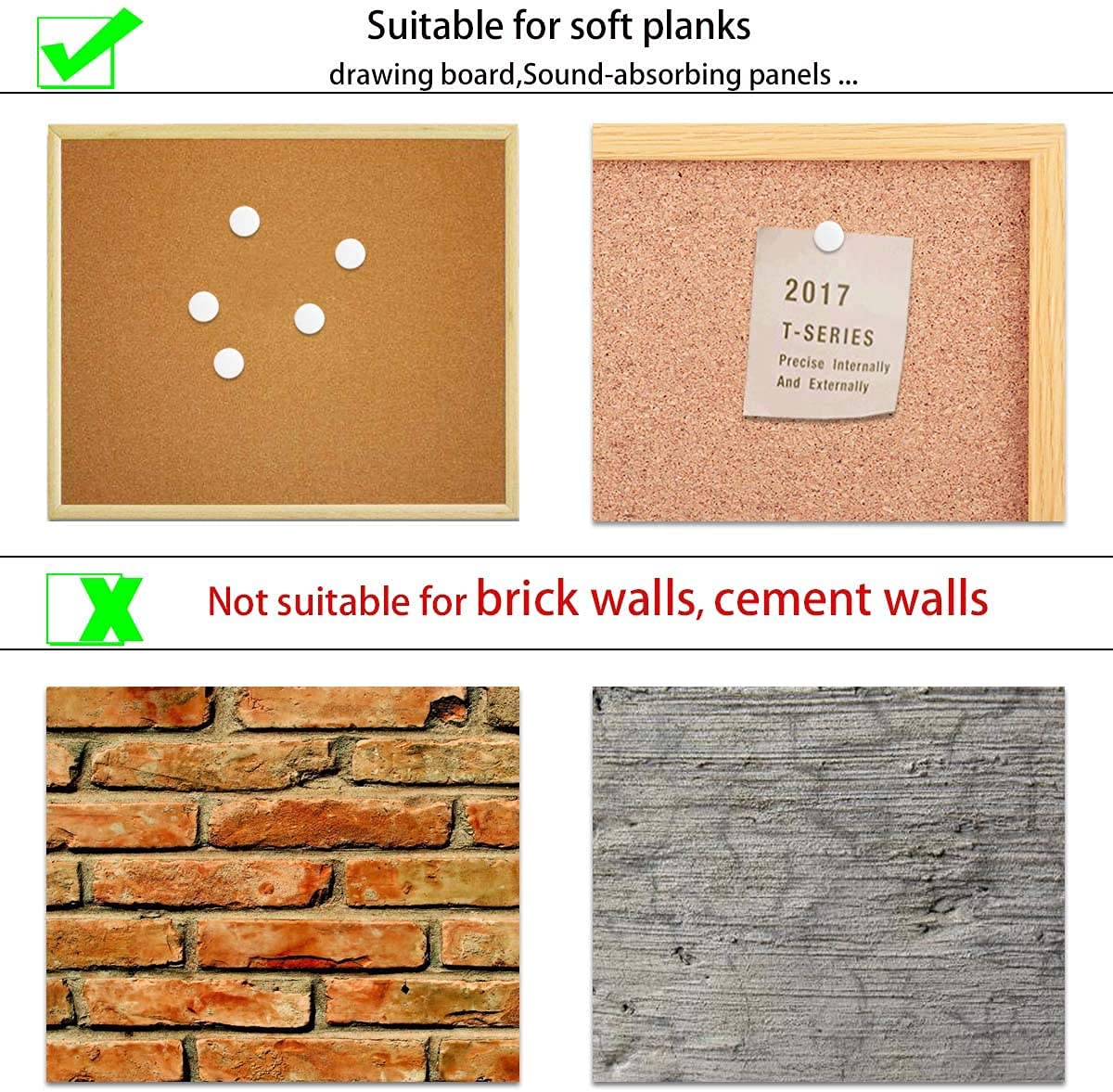 Suitable for soft planks

drawing board,Sound-absorbing panels ...

2017

T-SERIES

Precise Internally And Externally

Not suitable for brick walls, cement walls