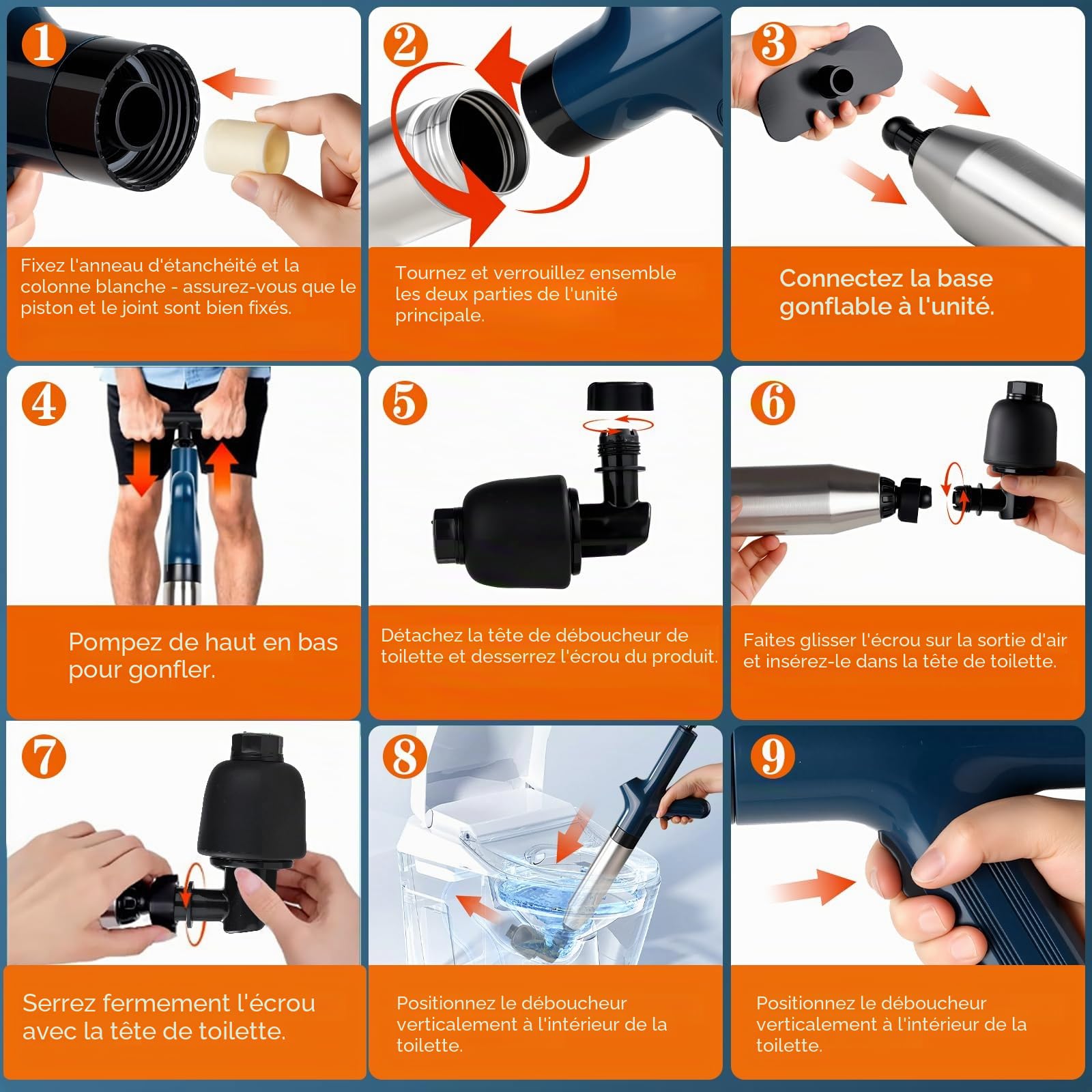 1

Fixez l'anneau d'étanchéité et la colonne blanche - assurez-vous que le piston et le joint sont bien fixés.

2

Tournez et verrouillez ensemble les deux parties de l'unité principale.

3

Connectez la base gonflable à l'unité.

4

Pompez de haut en bas pour gonfler.

5

Détachez la tête de déboucheur de toilette et desserrez l'écrou du produit.

6

Faites glisser l'écrou sur la sortie d'air et insérez-le dans la tête de toilette.

7

Serrez fermement l'écrou avec la tête de toilette.

8

Positionnez le déboucheur verticalement à l'intérieur de la toilette.

9

Positionnez le déboucheur verticalement à l'intérieur de la toilette.