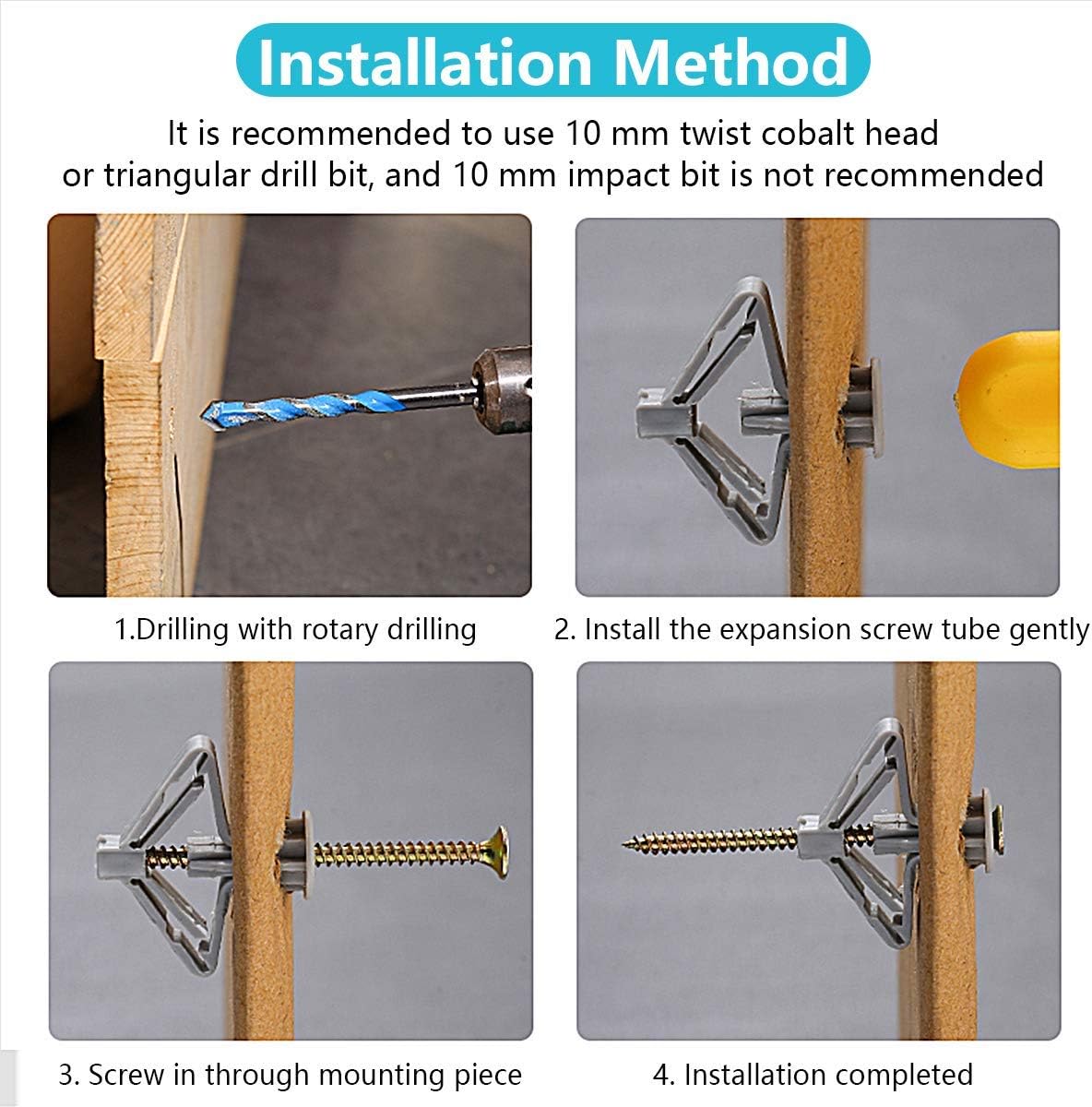 Installation Method

It is recommended to use 10 mm twist cobalt head or triangular drill bit, and 10 mm impact bit is not recommended

1.Drilling with rotary drilling

2. Install the expansion screw tube gently

3. Screw in through mounting piece

4. Installation completed