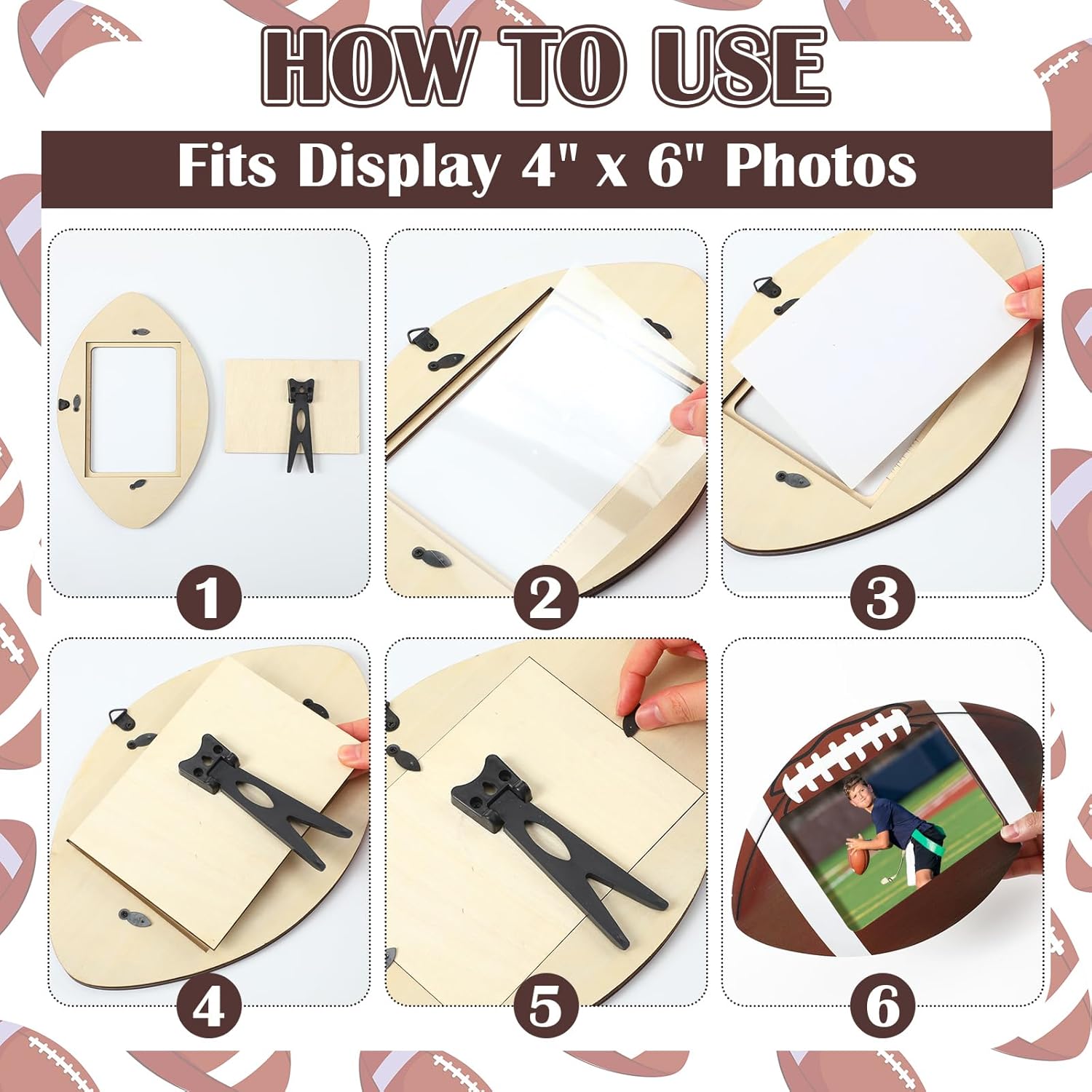 HOW TO USE

Fits Display 4" x 6" Photos

1

2

3

4

5

6