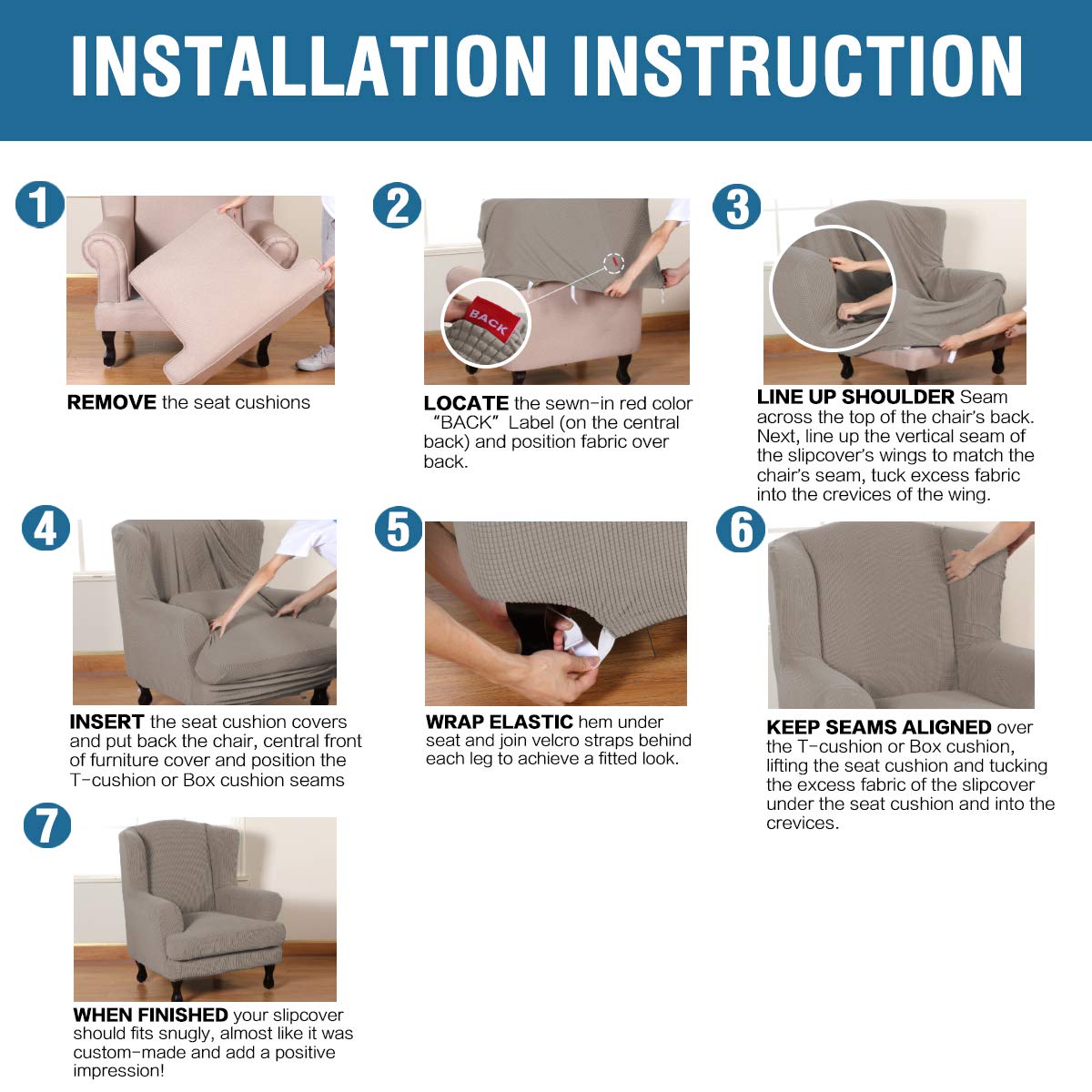 INSTALLATION INSTRUCTION

1

REMOVE the seat cushions

2

BACK

LOCATE the sewn-in red color "BACK" Label (on the central back) and position fabric over back.

3

LINE UP SHOULDER Seam across the top of the chair's back. Next, line up the vertical seam of the slipcover's wings to match the chair's seam, tuck excess fabric into the crevices of the wing.

4

INSERT the seat cushion covers and put back the chair, central front of furniture cover and position the T-cushion or Box cushion seams

5

WRAP ELASTIC hem under seat and join velcro straps behind each leg to achieve a fitted look.

6

KEEP SEAMS ALIGNED over the T-cushion or Box cushion, lifting the seat cushion and tucking the excess fabric of the slipcover under the seat cushion and into the crevices.

7

WHEN FINISHED your slipcover should fits snugly, almost like it was custom-made and add a positive impression!