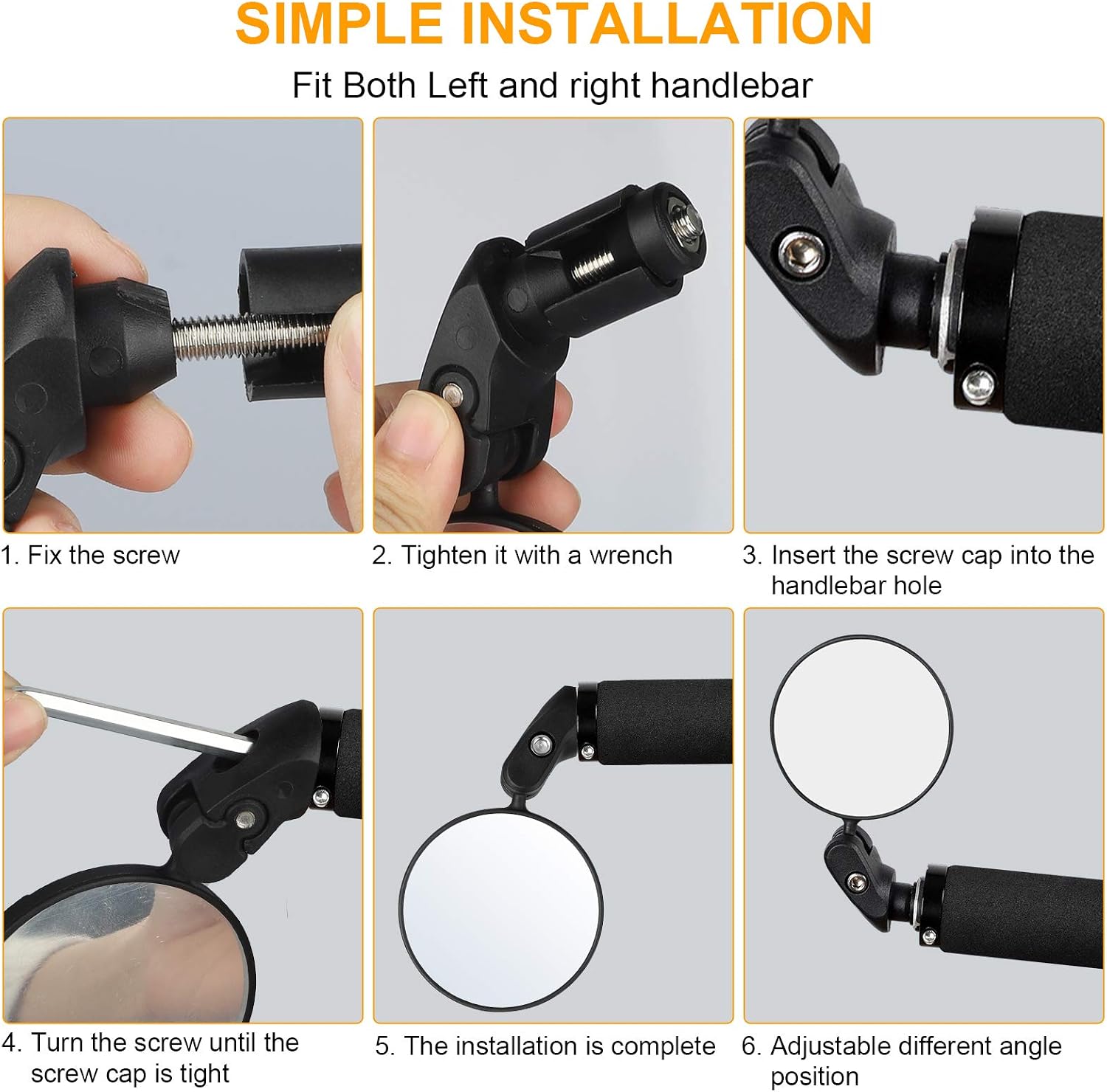 SIMPLE INSTALLATION

Fit Both Left and right handlebar

1. Fix the screw

2. Tighten it with a wrench

3. Insert the screw cap into the handlebar hole

4. Turn the screw until the screw cap is tight

5. The installation is complete

6. Adjustable different angle position