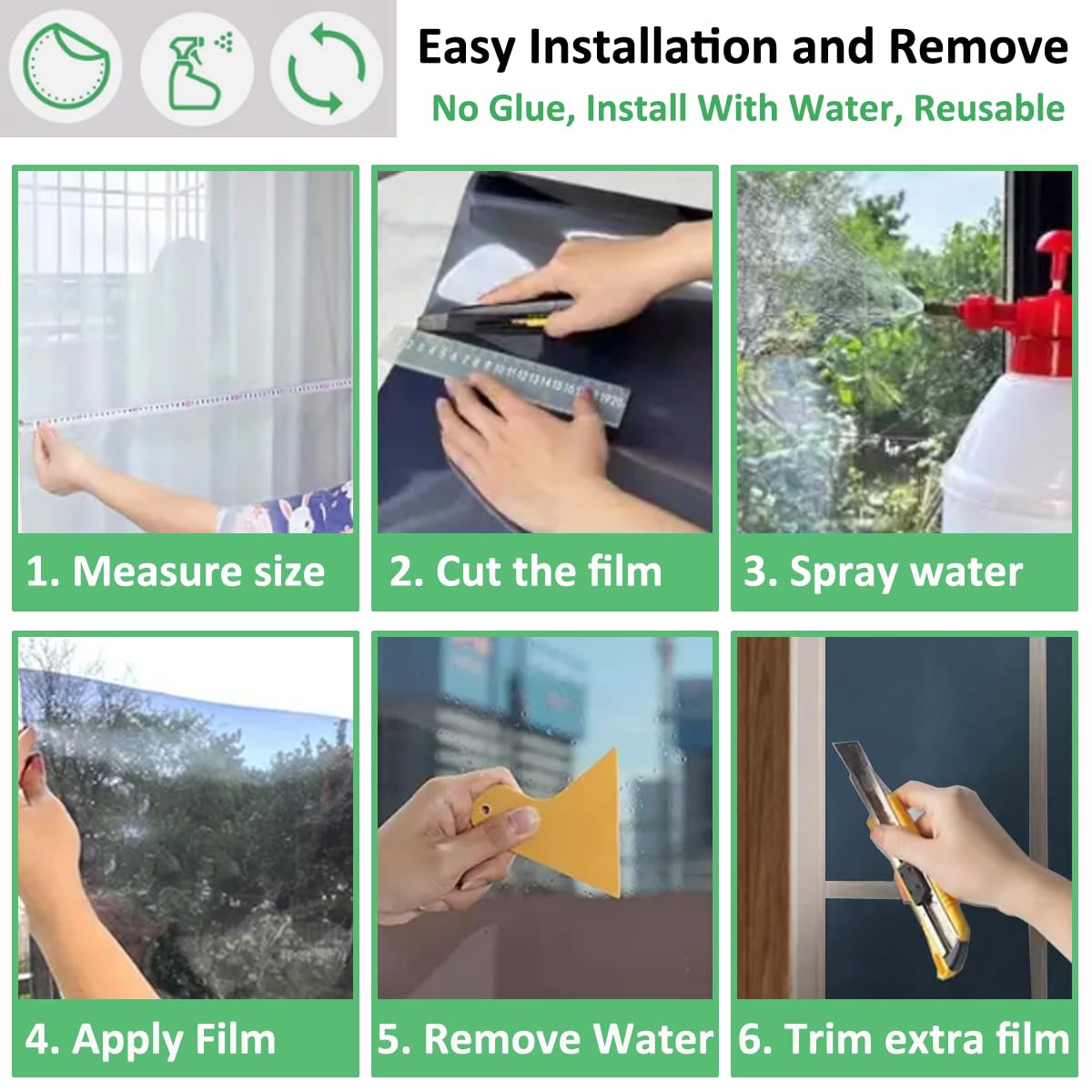 Easy Installation and Remove
No Glue, Install With Water, Reusable

1. Measure size

2. Cut the film

3. Spray water

4. Apply Film

5. Remove Water

6. Trim extra film