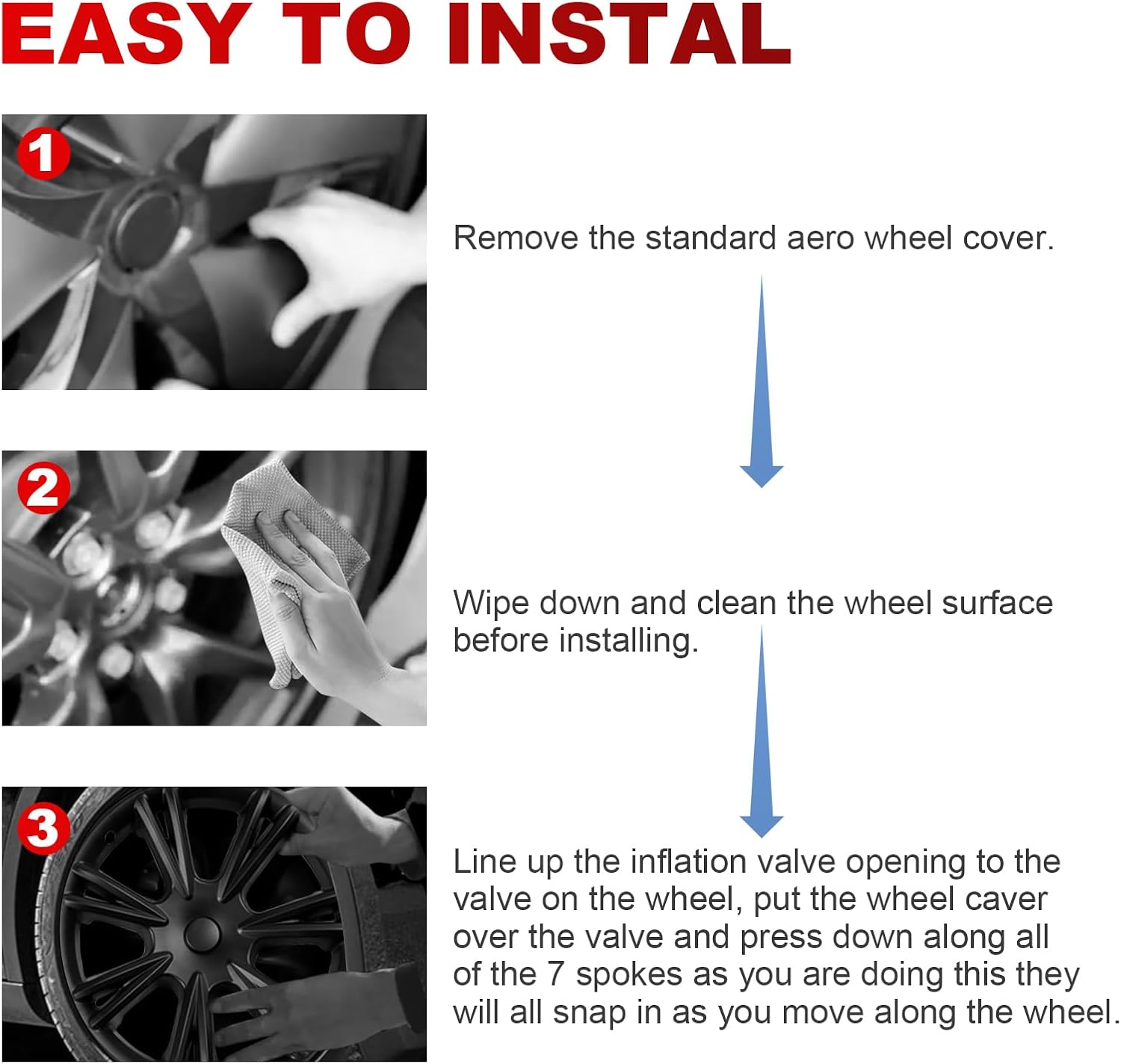 EASY TO INSTAL

1

Remove the standard aero wheel cover.

2

Wipe down and clean the wheel surface before installing.

3

Line up the inflation valve opening to the valve on the wheel, put the wheel caver over the valve and press down along all of the 7 spokes as you are doing this they will all snap in as you move along the wheel.