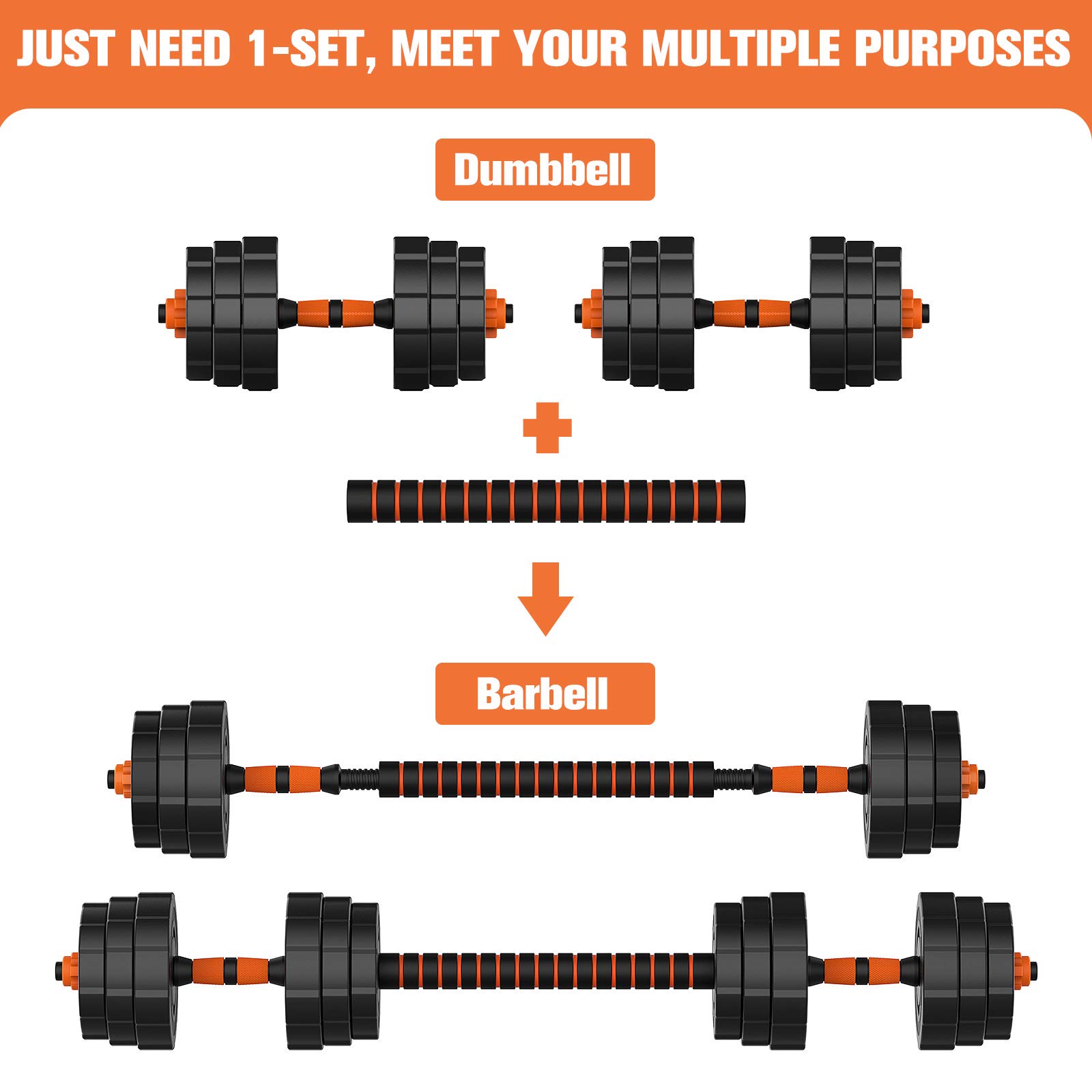 JUST NEED 1-SET, MEET YOUR MULTIPLE PURPOSES

Dumbbell

Barbell