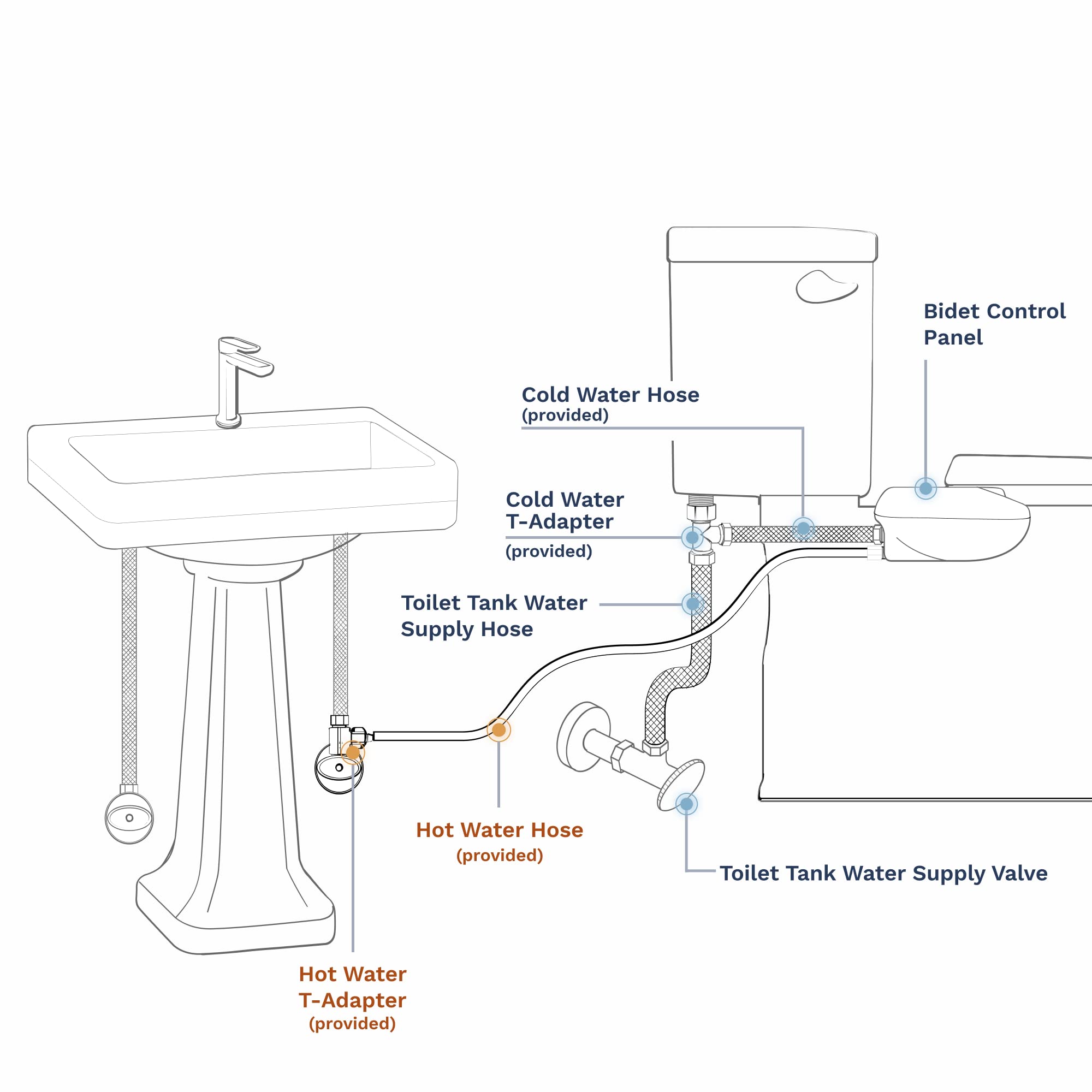 Bidet Control Panel

Cold Water Hose
(provided)

Cold Water T-Adapter
(provided)

Toilet Tank Water Supply Hose

Hot Water Hose
(provided)

Toilet Tank Water Supply Valve

Hot Water T-Adapter
(provided)