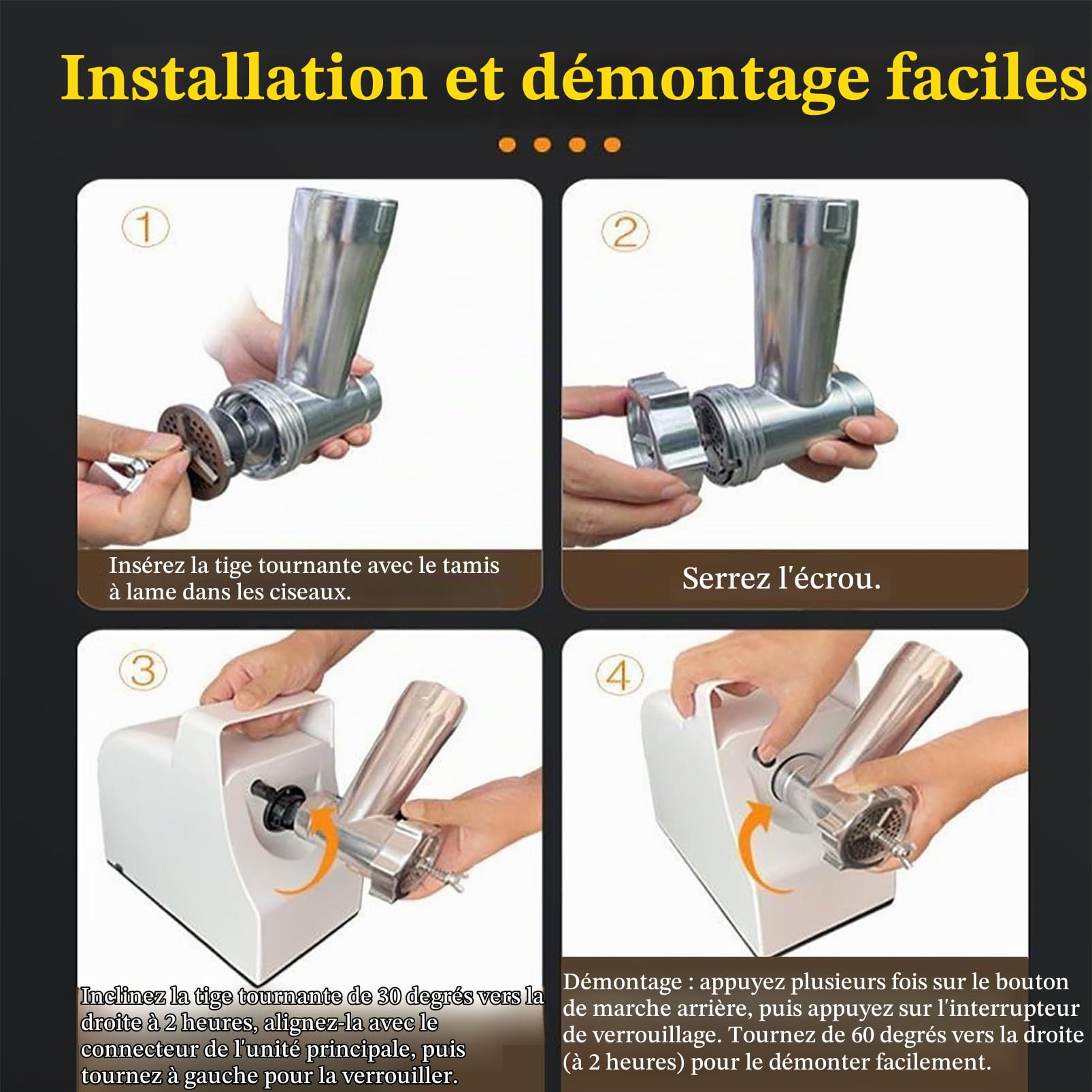 Installation et démontage faciles

①

Insérez la tige tournante avec le tamis à lame dans les ciseaux.

②

Serrez l'écrou.

③

Inclinez la tige tournante de 30 degrés vers la droite à 2 heures, alignez-la avec le connecteur de l'unité principale, puis tournez à gauche pour la verrouiller.

④

Démontage : appuyez plusieurs fois sur le bouton de marche arrière, puis appuyez sur l'interrupteur de verrouillage. Tournez de 60 degrés vers la droite (à 2 heures) pour le démonter facilement.