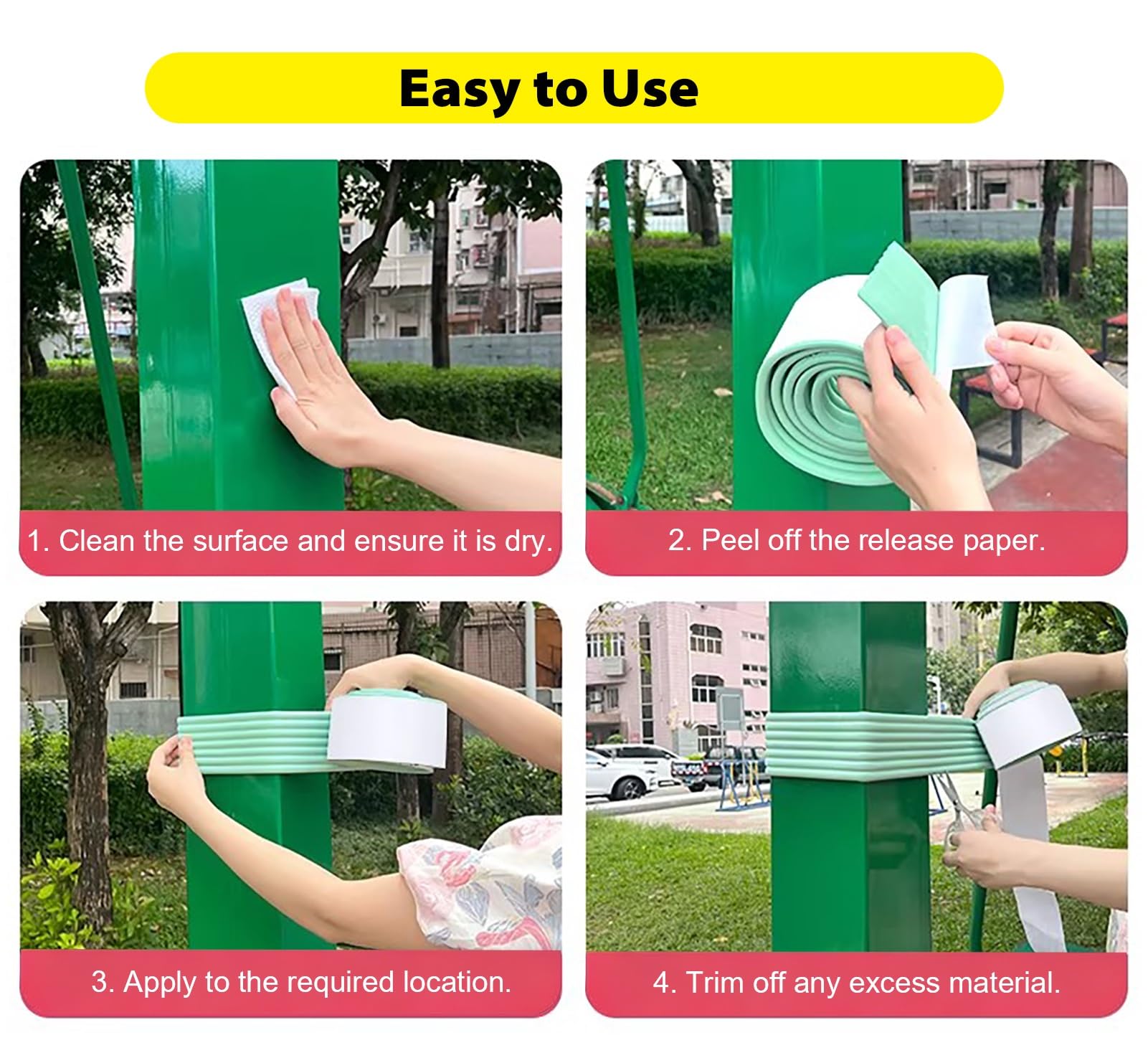 Easy to Use

1. Clean the surface and ensure it is dry.

2. Peel off the release paper.

3. Apply to the required location.

4. Trim off any excess material.