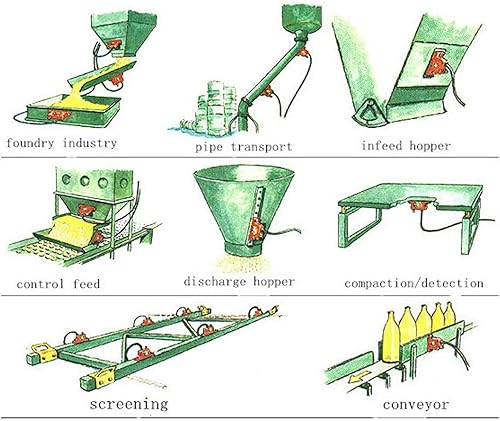 foundry industry

pipe transport

infeed hopper

control feed

discharge hopper

compaction/detection

screening

conveyor