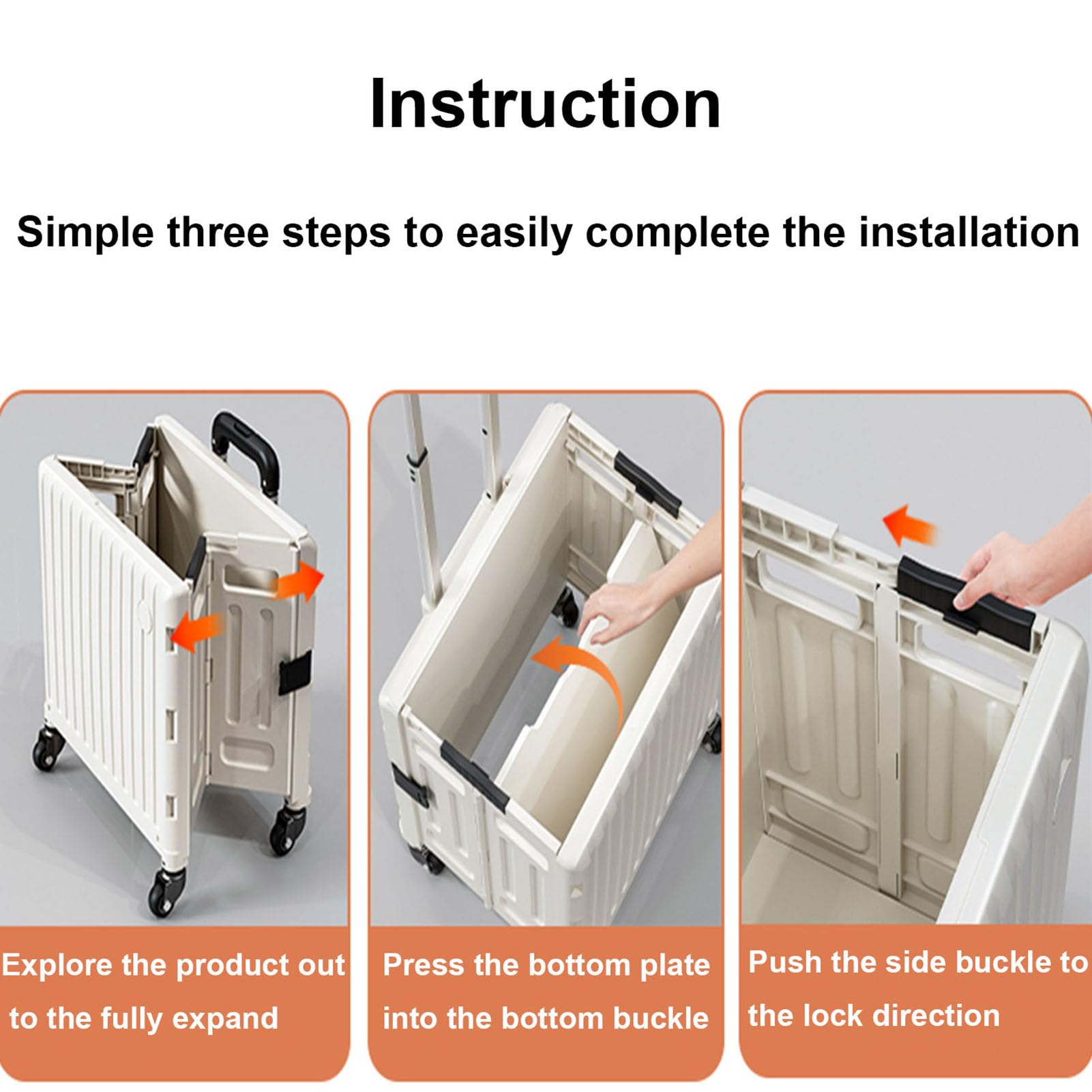 Instruction

Simple three steps to easily complete the installation

Explore the product out to the fully expand

Press the bottom plate into the bottom buckle

Push the side buckle to the lock direction