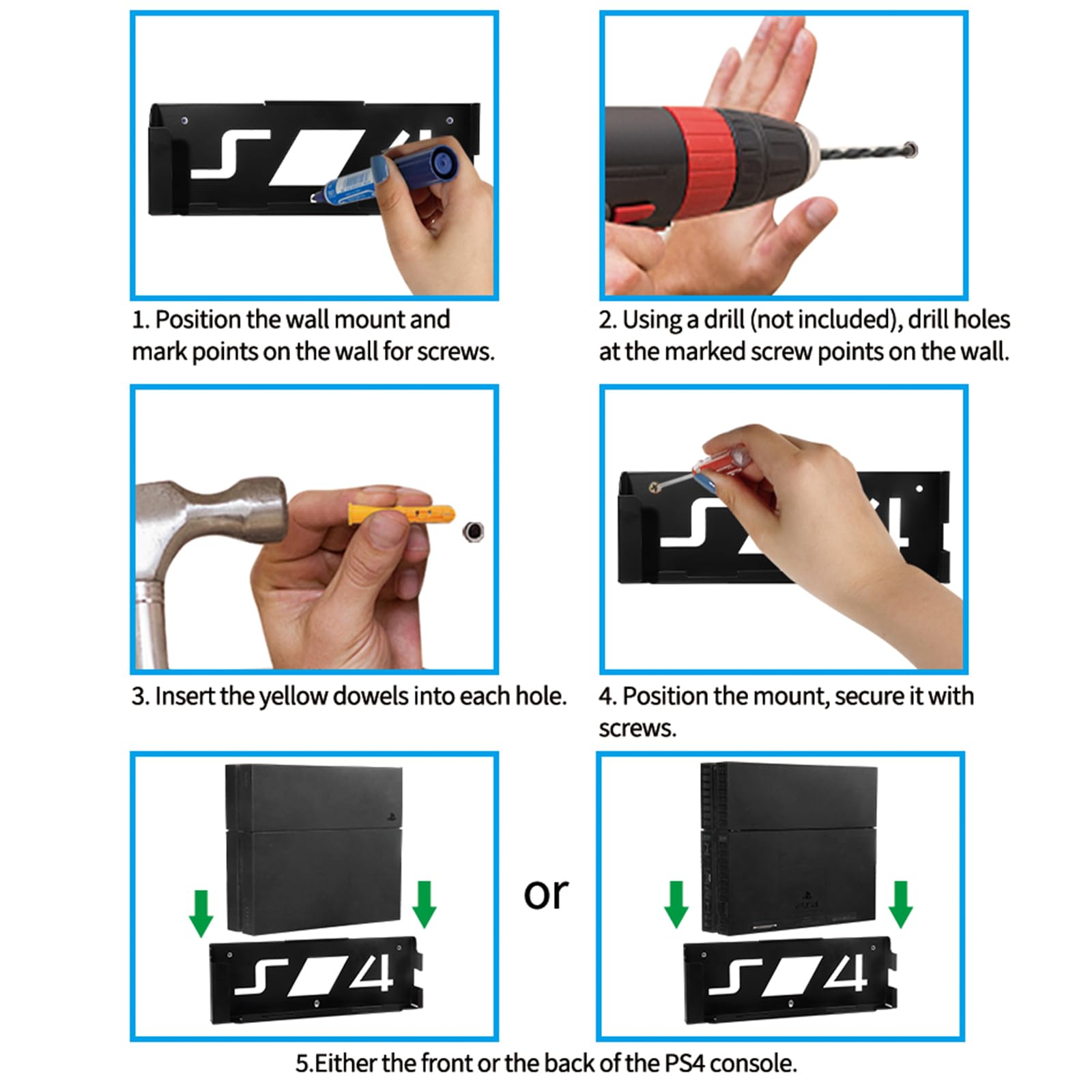 1. Position the wall mount and mark points on the wall for screws.

2. Using a drill (not included), drill holes at the marked screw points on the wall.

3. Insert the yellow dowels into each hole.

4. Position the mount, secure it with screws.

or

5.Either the front or the back of the PS4 console.