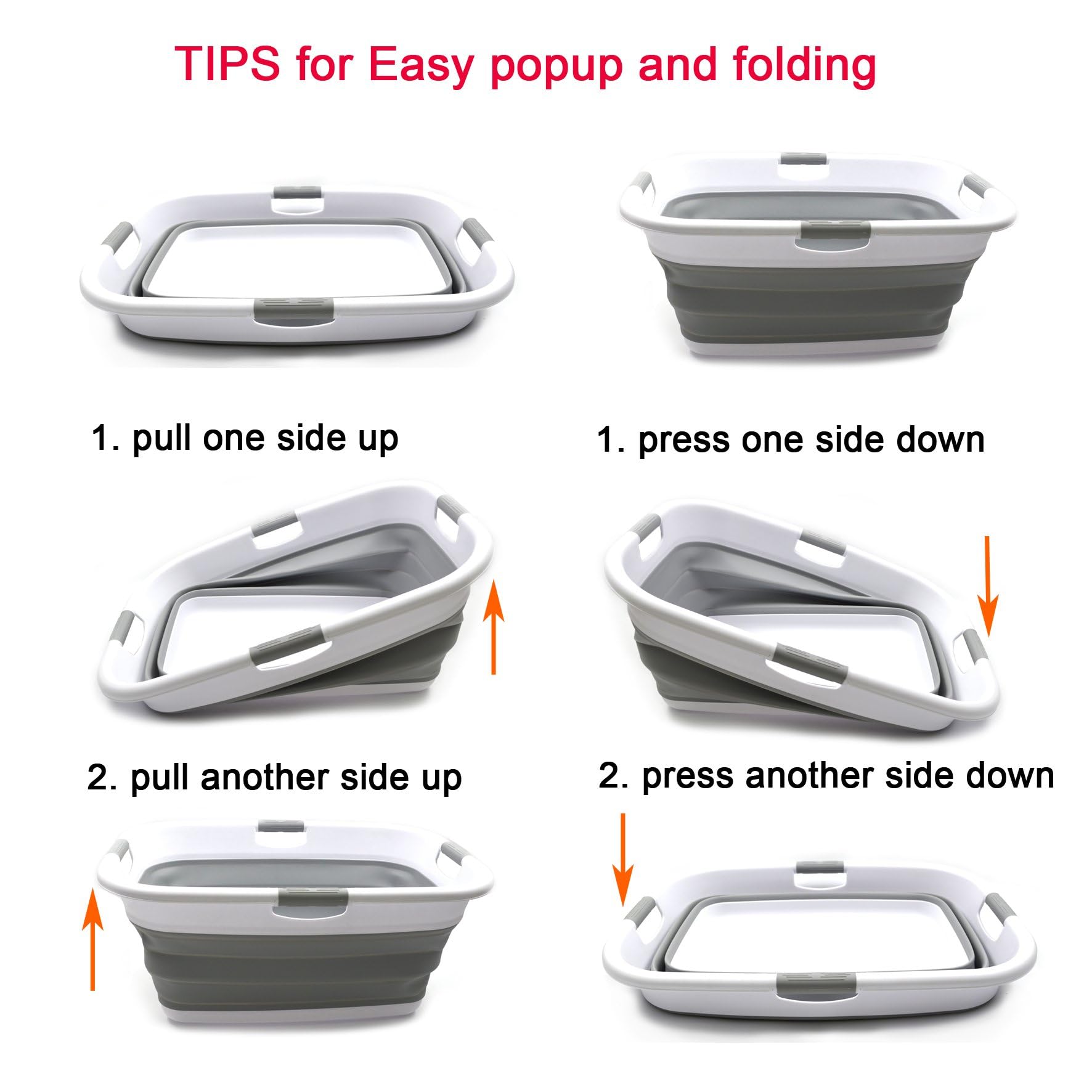 TIPS for Easy popup and folding

1. pull one side up

2. pull another side up

1. press one side down

2. press another side down